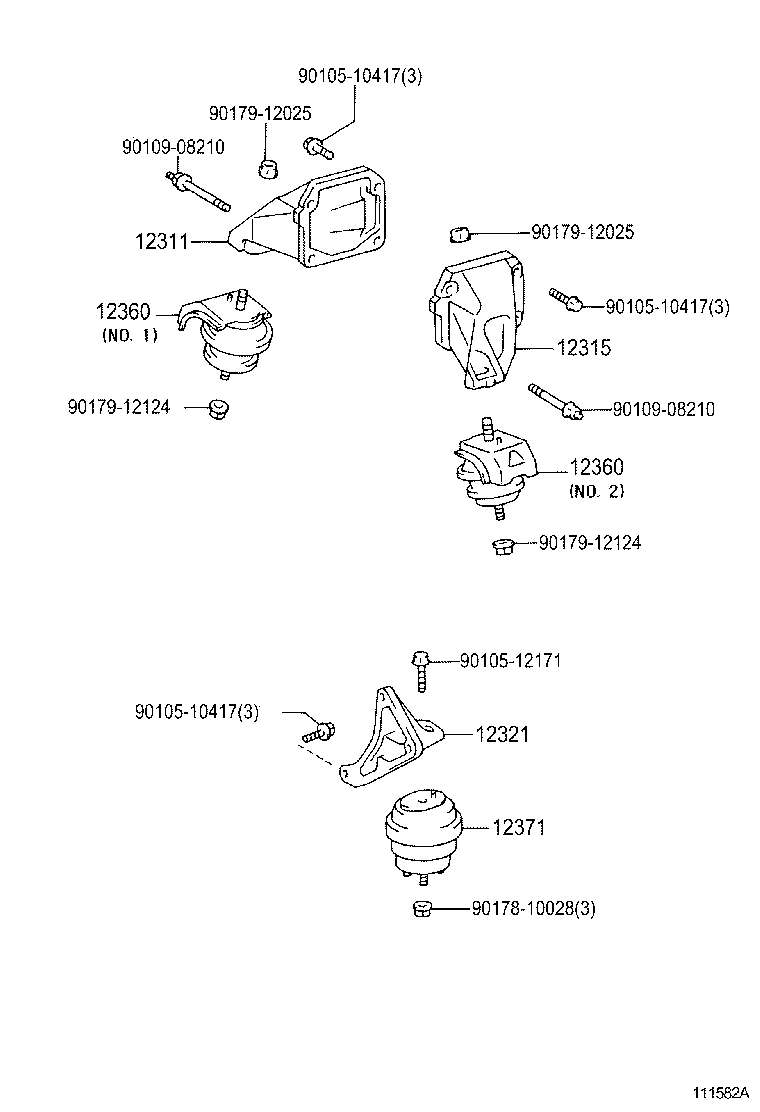 90105-10417(3)
90179-12025
90109-08210
12311
12360
(NO. 1)
90179-12124
90179-12025
90105-10417(3)
12315
90109-08210
12360
(NO. 2)
90179-12124
90105-12171
90105-10417(3)
12321
12371
90178-10028(3)
111582A