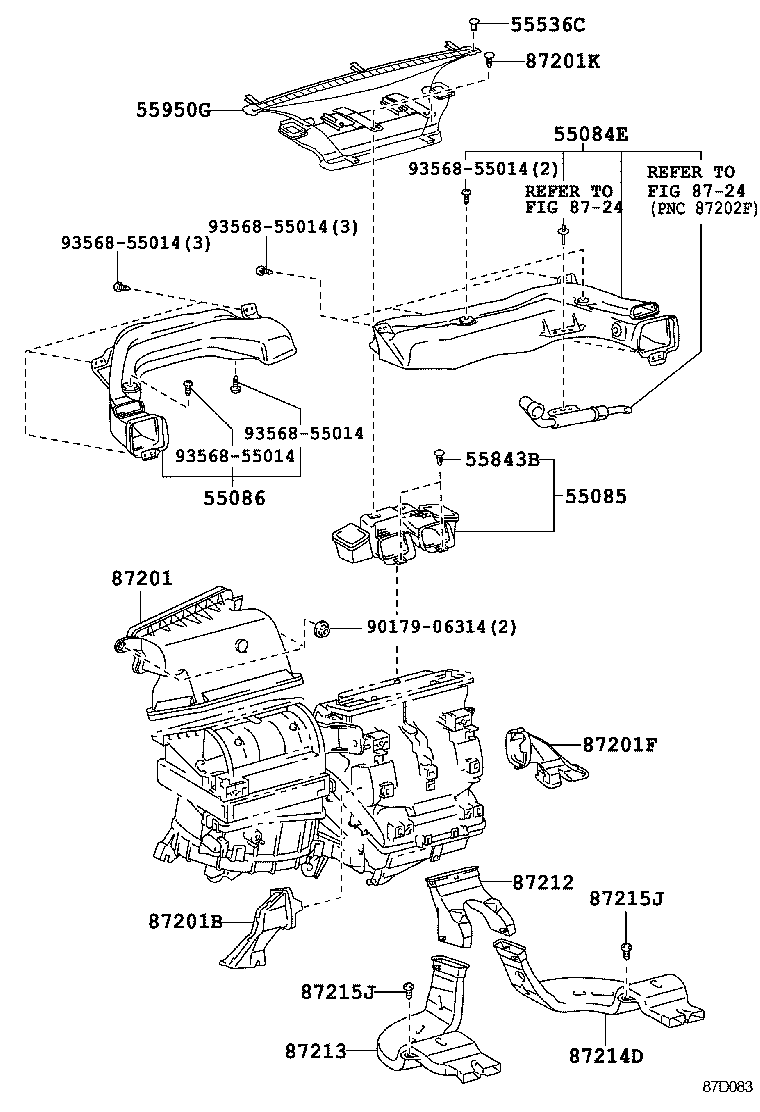 55536C
87201K
55950G
55084E
93568-55014(2)
REFER TO FIG 87-24
REFER TO FIG 87-24 (PNC 87202F)
93568-55014(3)
93568-55014(3)
93568-55014
93568-55014
55086
55843B
55085
87201
90179-06314(2)
87201F
87212
87215J
87201B
87215J
87213
87214D
87D083