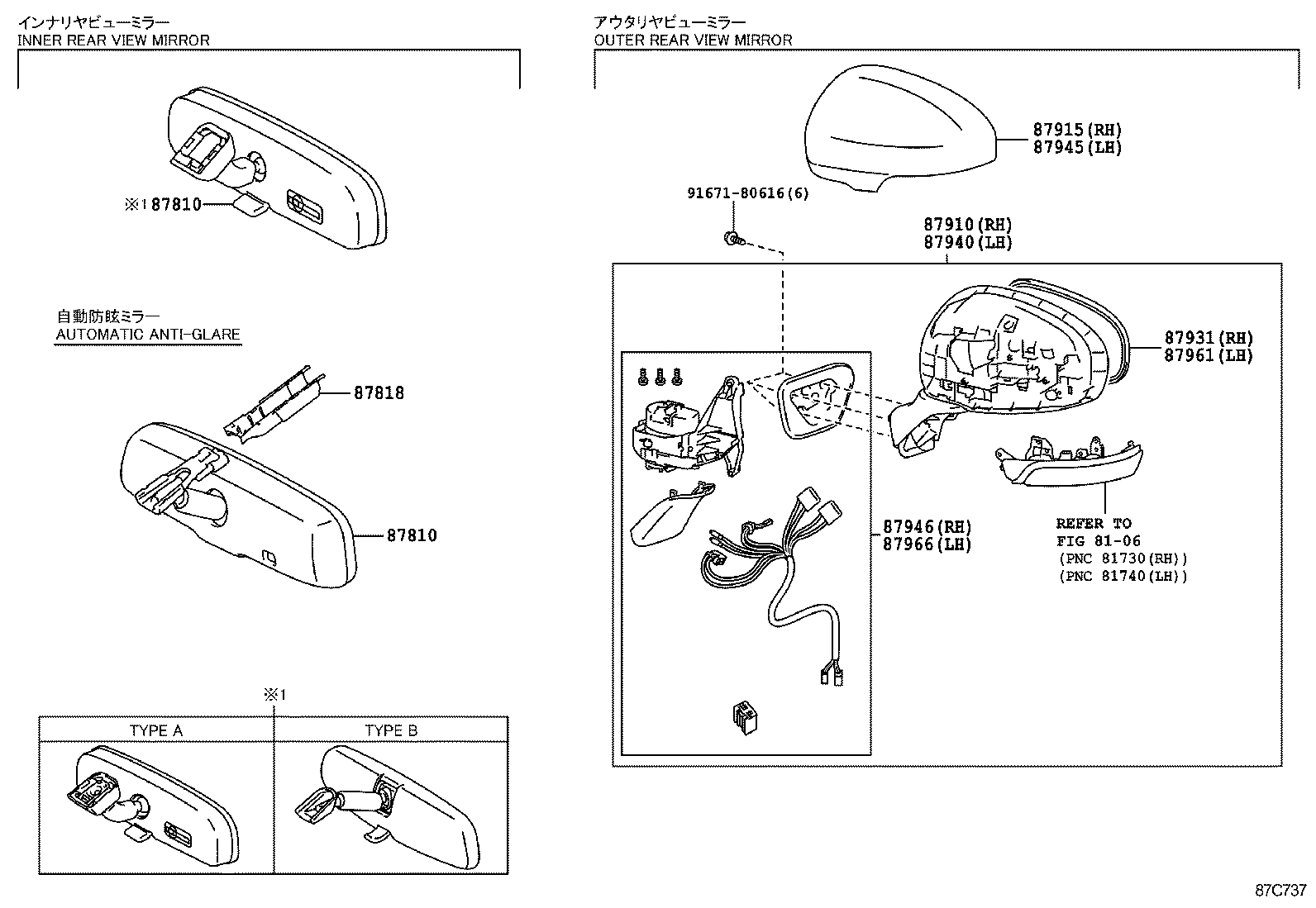 インナリヤビューミラー
INNER REAR VIEW MIRROR

※1 87810

自動防眩ミラー
AUTOMATIC ANTI-GLARE

87818

87810

※1

| TYPE A | TYPE B |
|---|---|
| | |

アウタリヤビューミラー
OUTER REAR VIEW MIRROR

87915(RH)
87945(LH)

91671-80616(6)

87910(RH)
87940(LH)

87931(RH)
87961(LH)

87946(RH)
87966(LH)

REFER TO
FIG 81-06
(PNC 81730(RH))
(PNC 81740(LH))

87C737