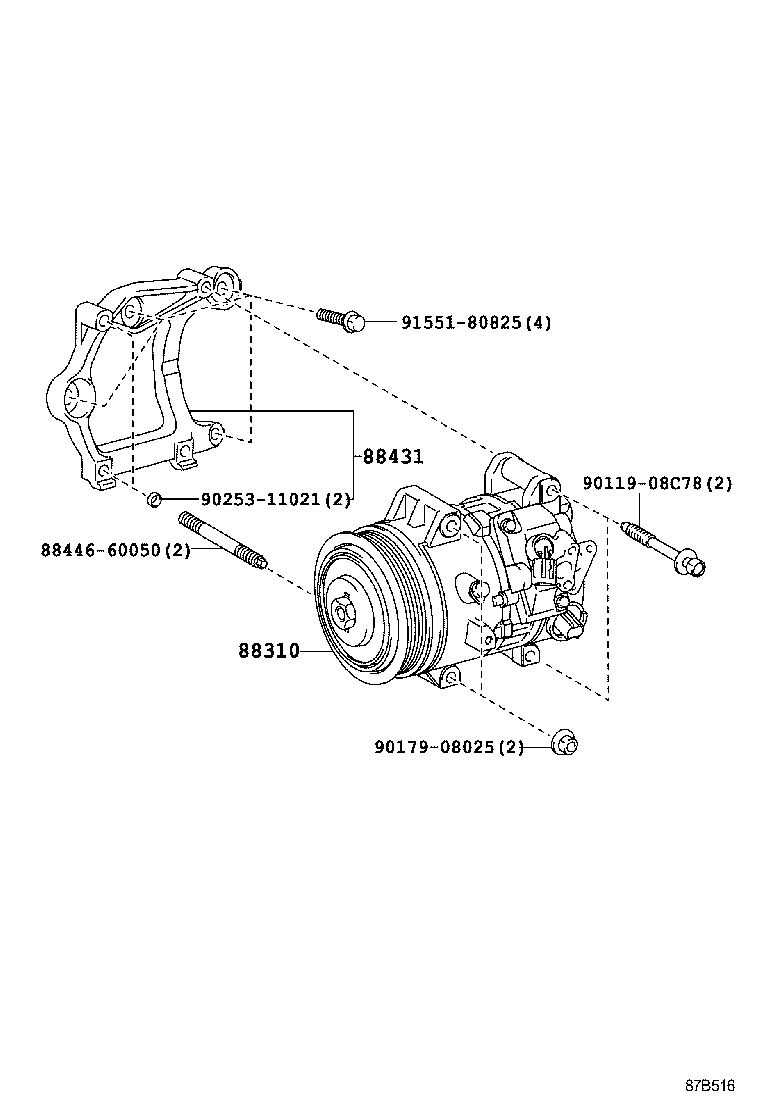 91551-80825(4)

88431

90119-08C78(2)

90253-11021(2)

88446-60050(2)

88310

90179-08025(2)

87B516