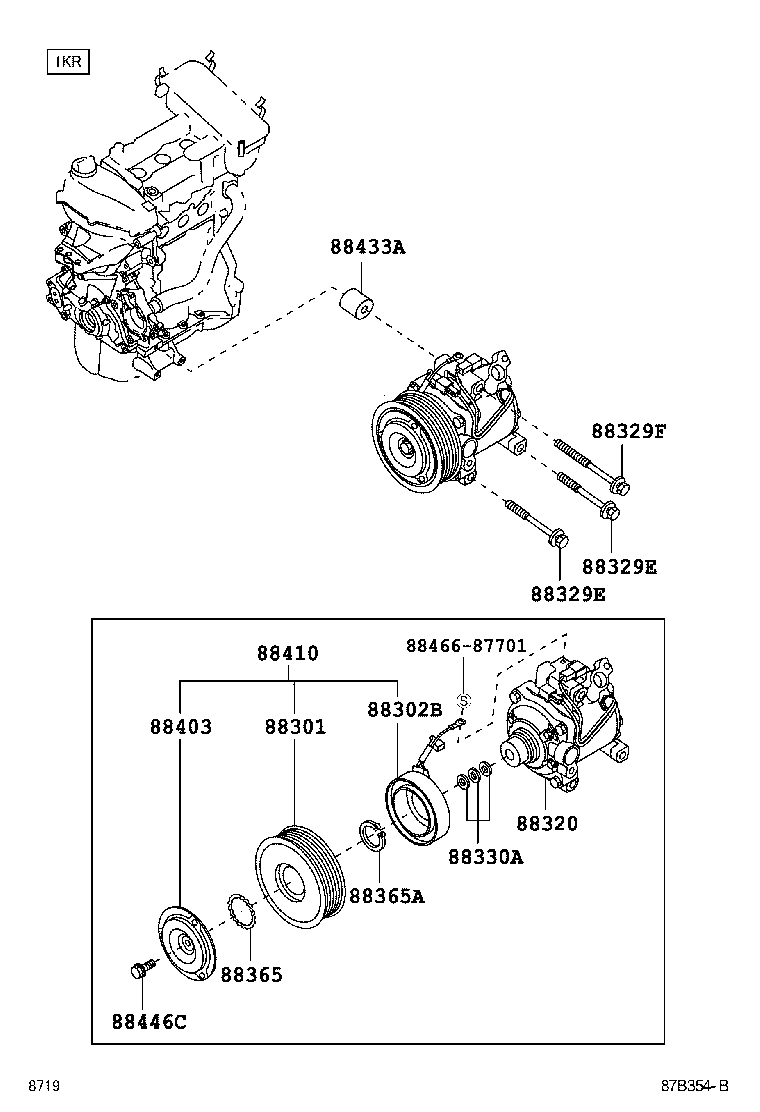 1KR

88433A

88329F

88329E

88329E

88410

88466-87701

88403

88301

88302B

88320

88330A

88365A

88365

88446C

8719

87B354-B