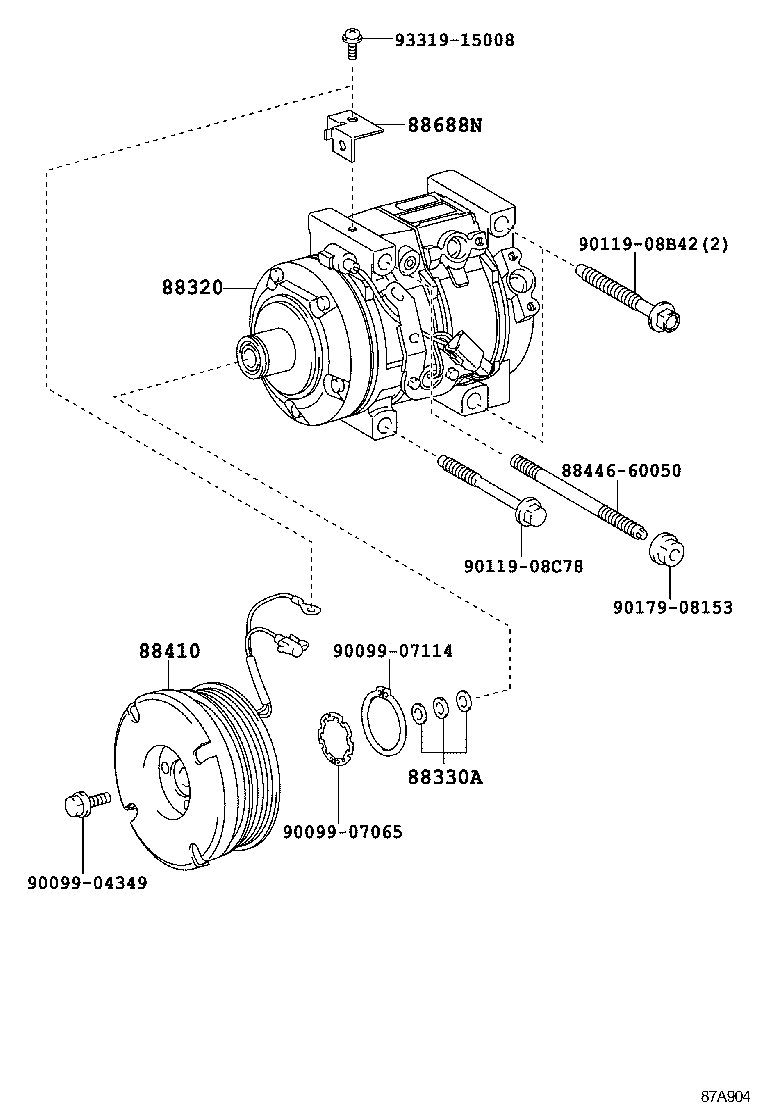 93319-15008
88688N
90119-08B42(2)
88320
88446-60050
90119-08C78
90179-08153
88410
90099-07114
88330A
90099-07065
90099-04349
87A904