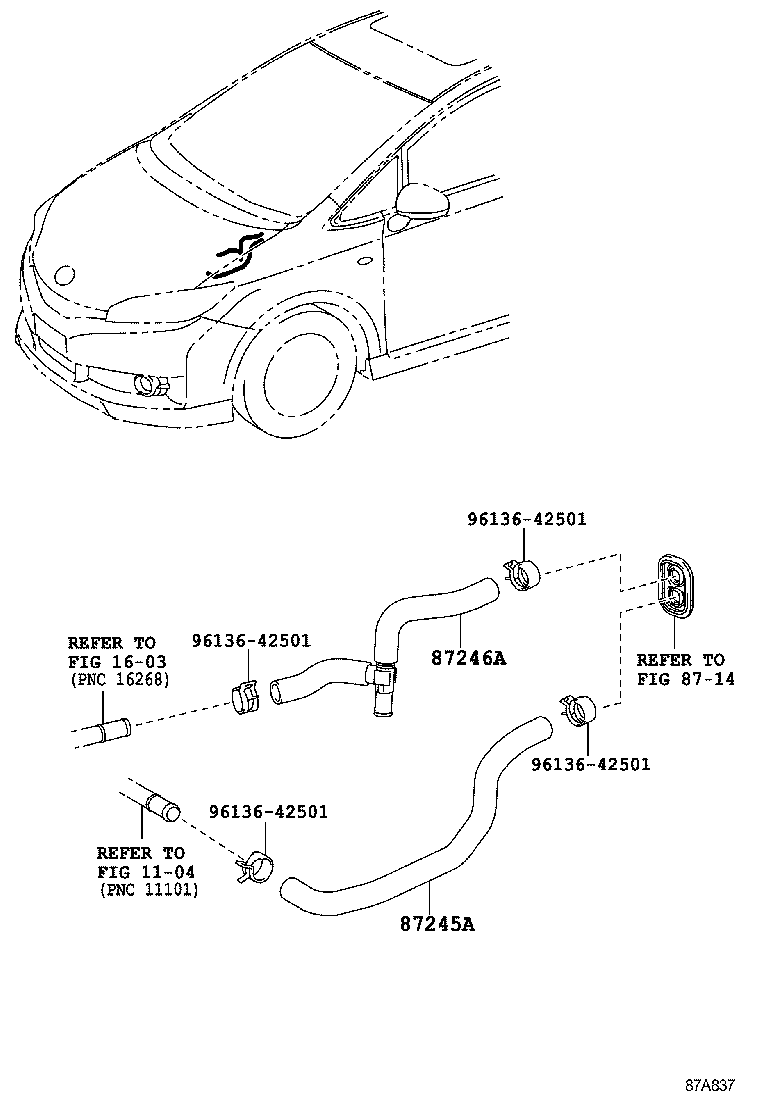 96136-42501

REFER TO
FIG 16-03
(PNC 16268)

96136-42501

87246A

REFER TO
FIG 87-14

96136-42501

96136-42501

REFER TO
FIG 11-04
(PNC 11101)

87245A

87A837