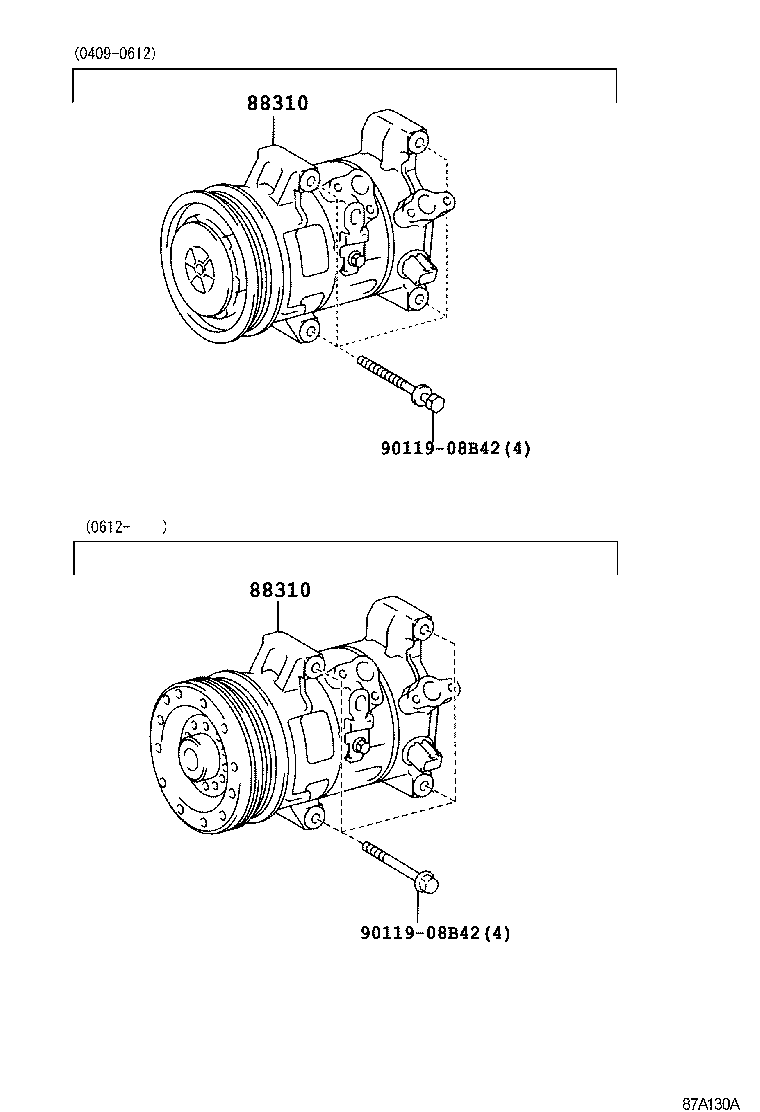 (0409-0612)

88310

90119-08B42(4)

(0612- )

88310

90119-08B42(4)

87A130A