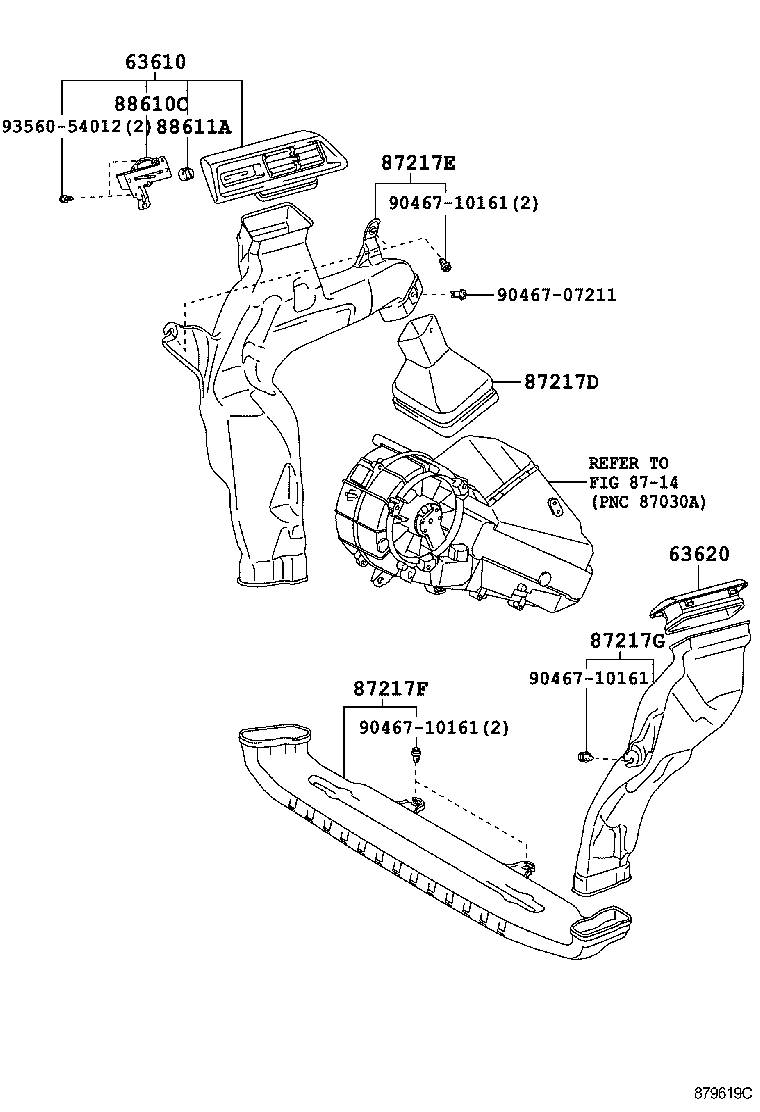 63610
88610C
93560-54012(2)
88611A
87217E
90467-10161(2)
90467-07211
87217D
REFER TO
FIG 87-14
(PNC 87030A)
63620
87217G
90467-10161
87217F
90467-10161(2)
879619C