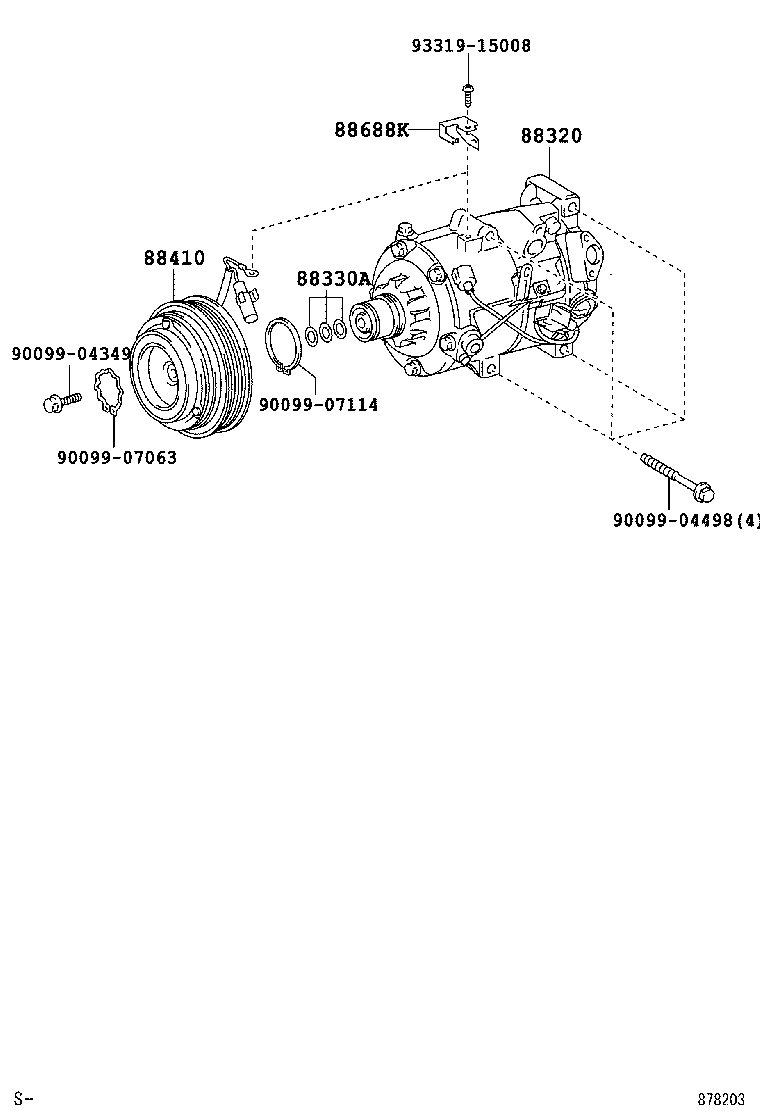 93319-15008

88688K

88320

88410

88330A

90099-04349

90099-07114

90099-07063

90099-04498(4)

S-

878203