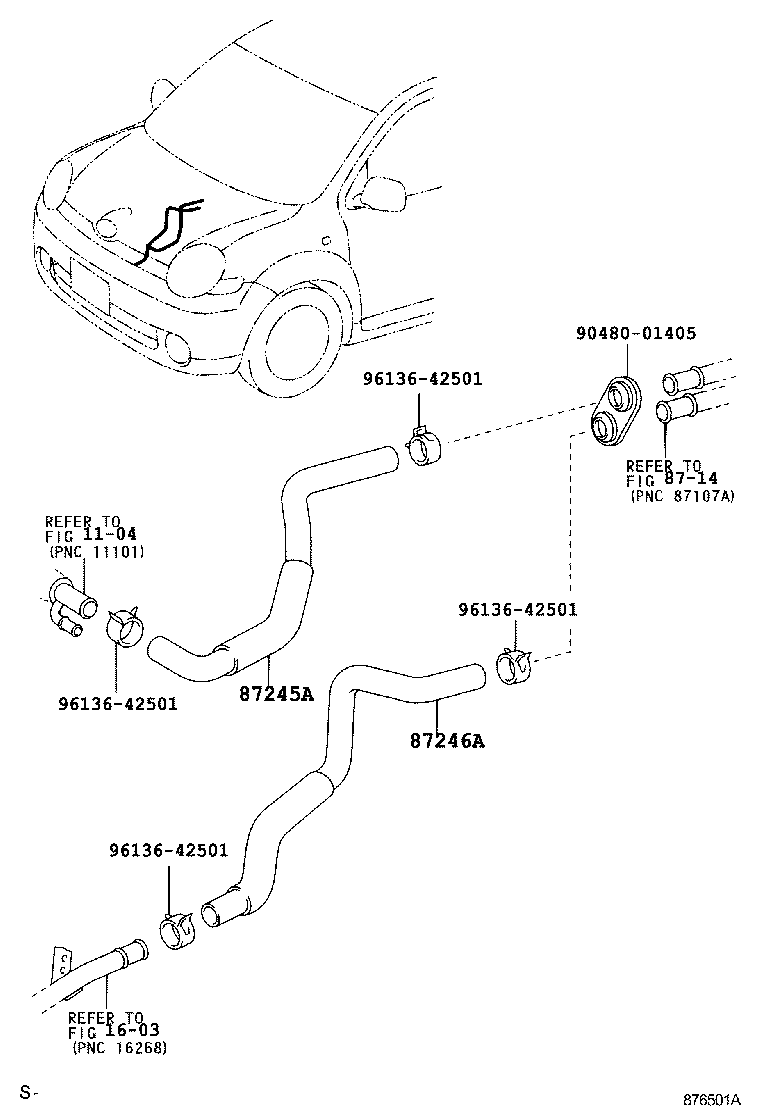 90480-01405

96136-42501

REFER TO
FIG 87-14
(PNC 87107A)

REFER TO
FIG 11-04
(PNC 11101)

96136-42501

96136-42501

87245A

87246A

96136-42501

REFER TO
FIG 16-03
(PNC 16268)

S-

876501A