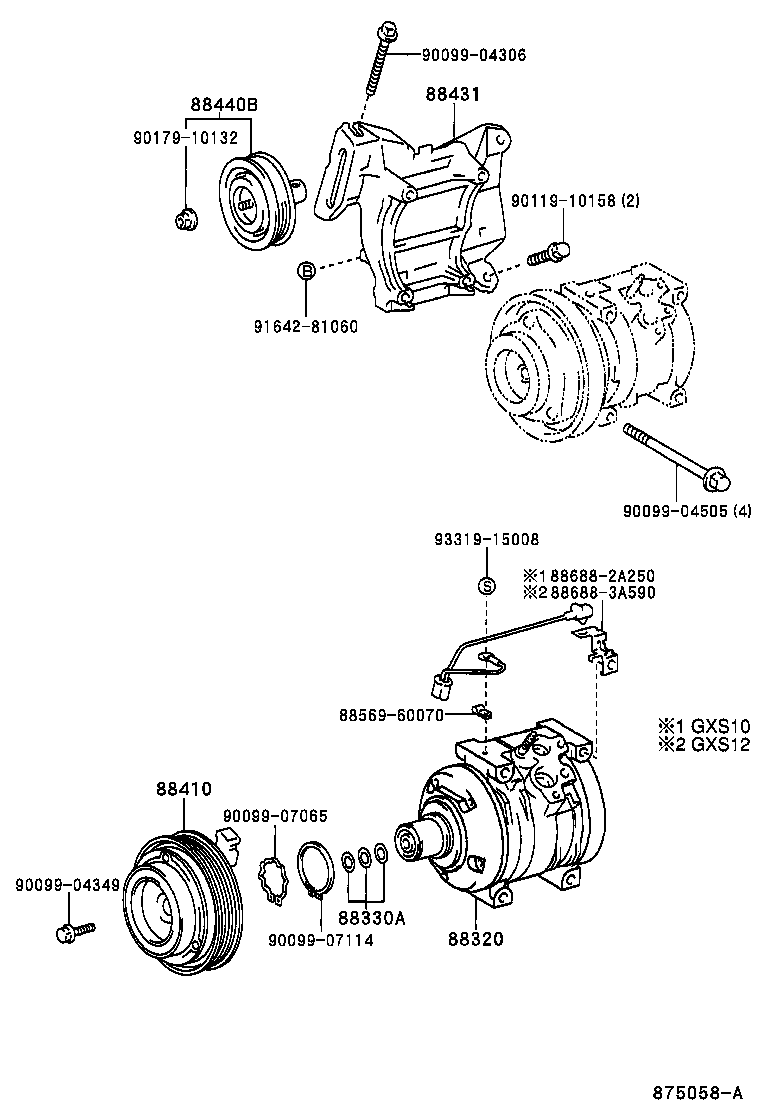 90099-04306
88440B
88431
90179-10132
90119-10158 (2)
B
91642-81060
90099-04505 (4)
93319-15008
S
※1 88688-2A250
※2 88688-3A590
88569-60070
※1 GXS10
※2 GXS12
88410
90099-07065
90099-04349
88330A
90099-07114
88320
875058-A