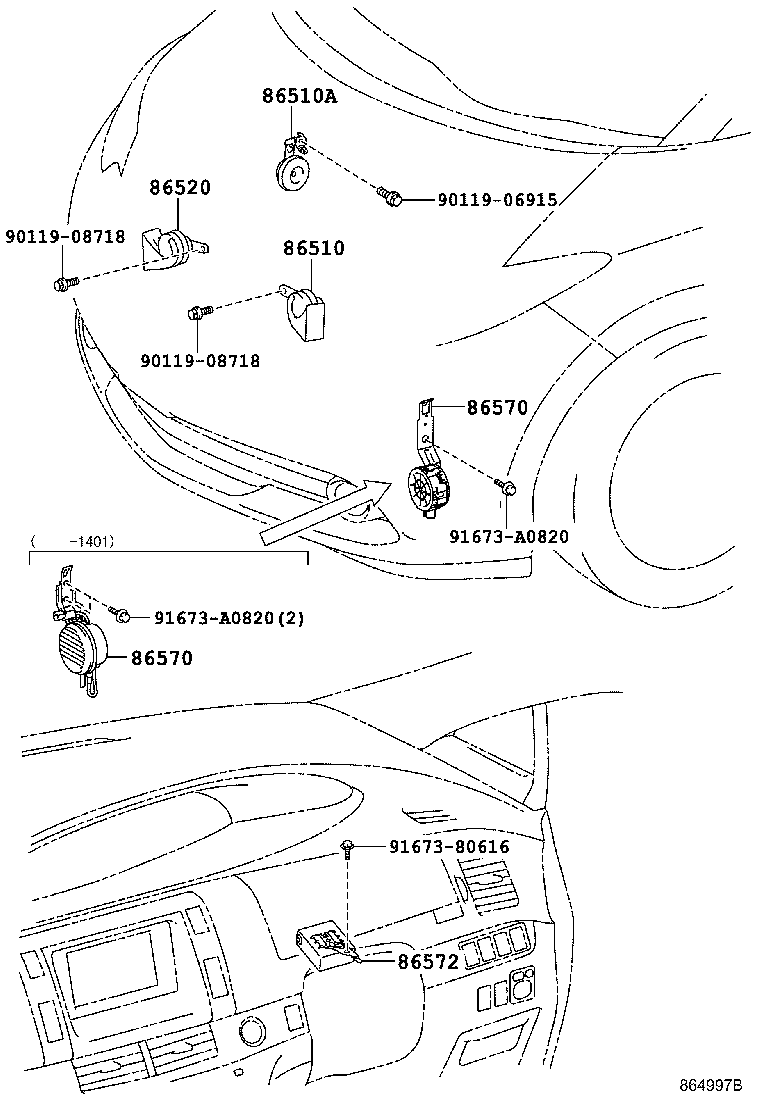 86510A

86520

90119-06915

90119-08718

86510

90119-08718

86570

91673-A0820

(      -1401)

91673-A0820(2)

86570

91673-80616

86572

864997B