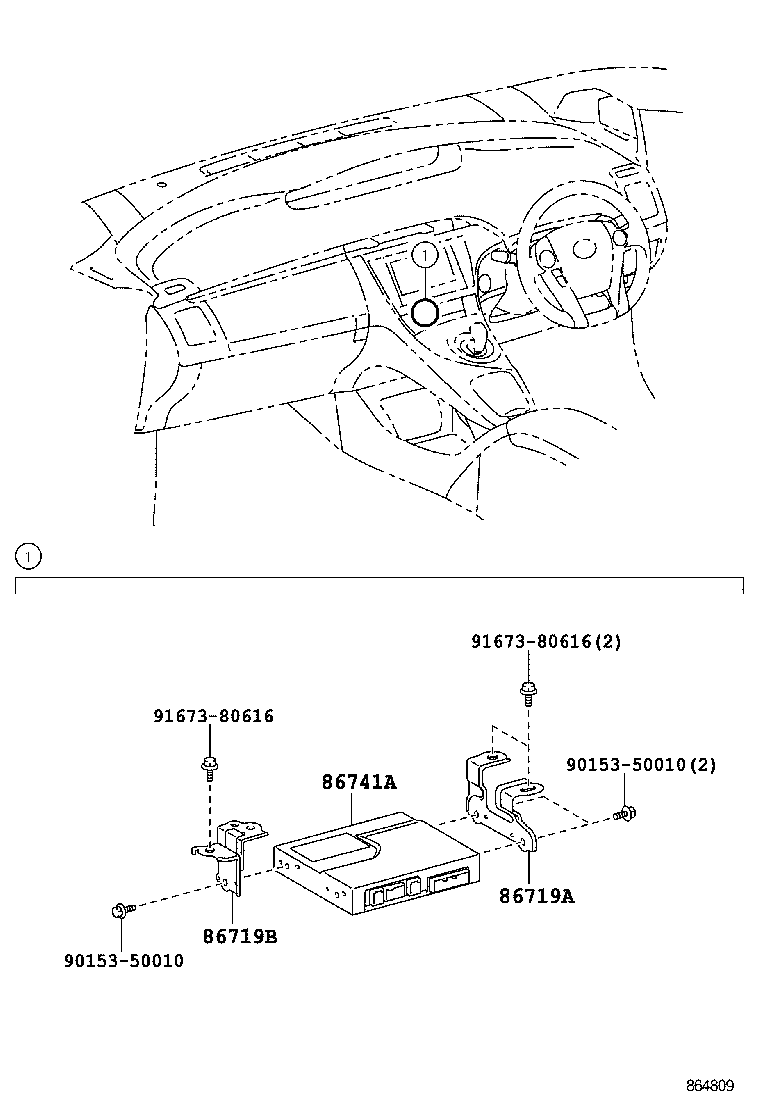 1

1

91673-80616(2)

91673-80616

90153-50010(2)

86741A

86719A

86719B

90153-50010

864809