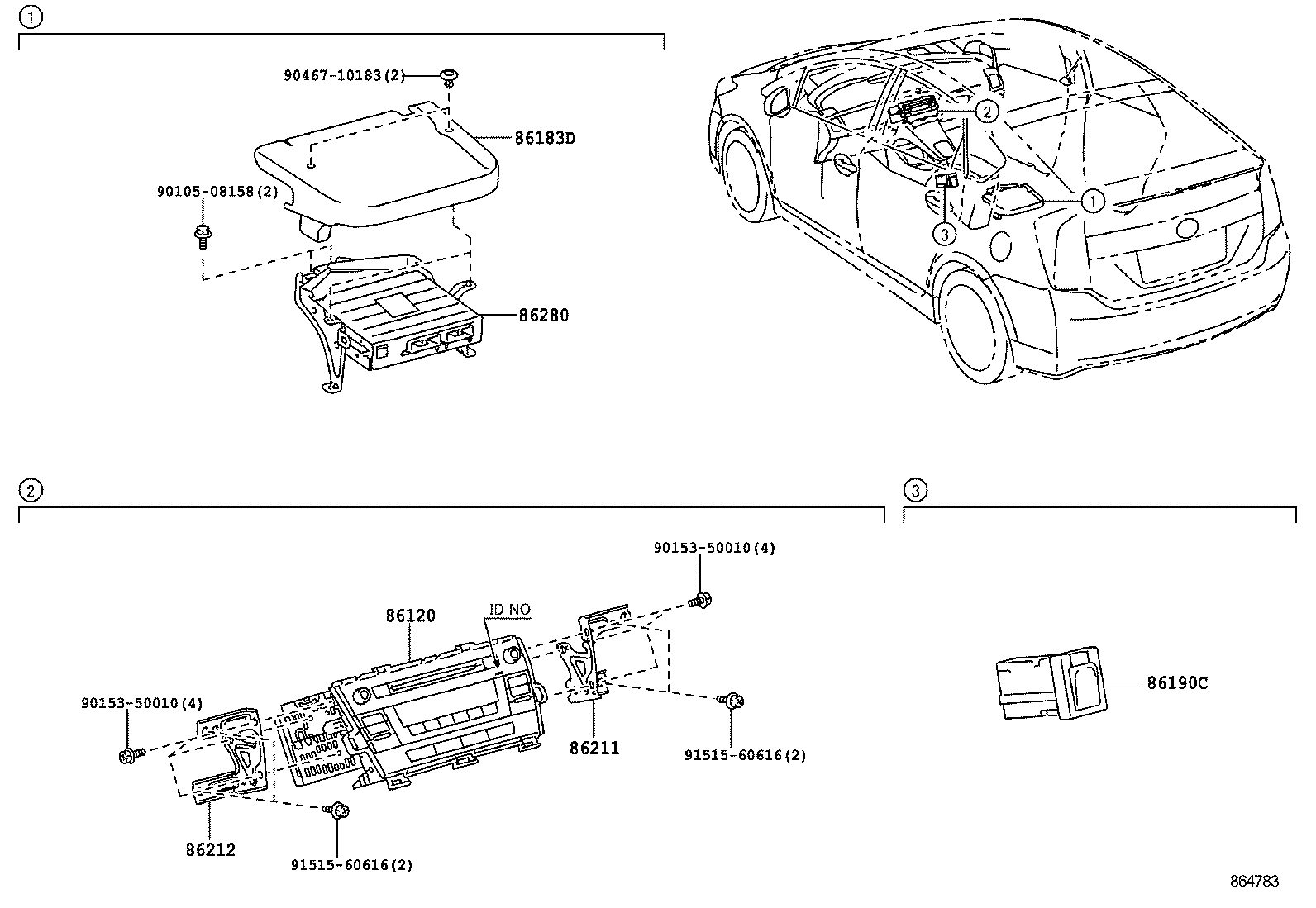 ①

90467-10183(2)

86183D

90105-08158(2)

86280

②

①

③

②

90153-50010(4)

86120

ID NO

90153-50010(4)

86211

91515-60616(2)

86212

91515-60616(2)

③

86190C

864783