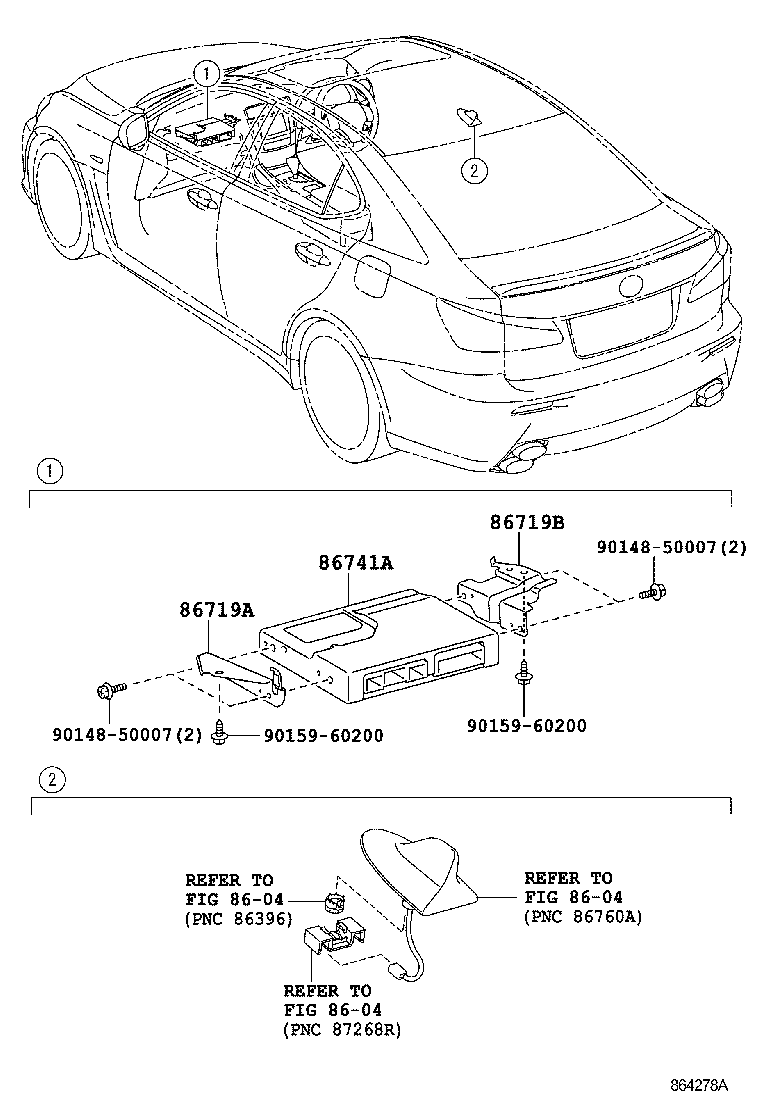 1

2

1

86719B

90148-50007(2)

86741A

86719A

90148-50007(2)

90159-60200

90159-60200

2

REFER TO
FIG 86-04
(PNC 86396)

REFER TO
FIG 86-04
(PNC 86760A)

REFER TO
FIG 86-04
(PNC 87268R)

864278A