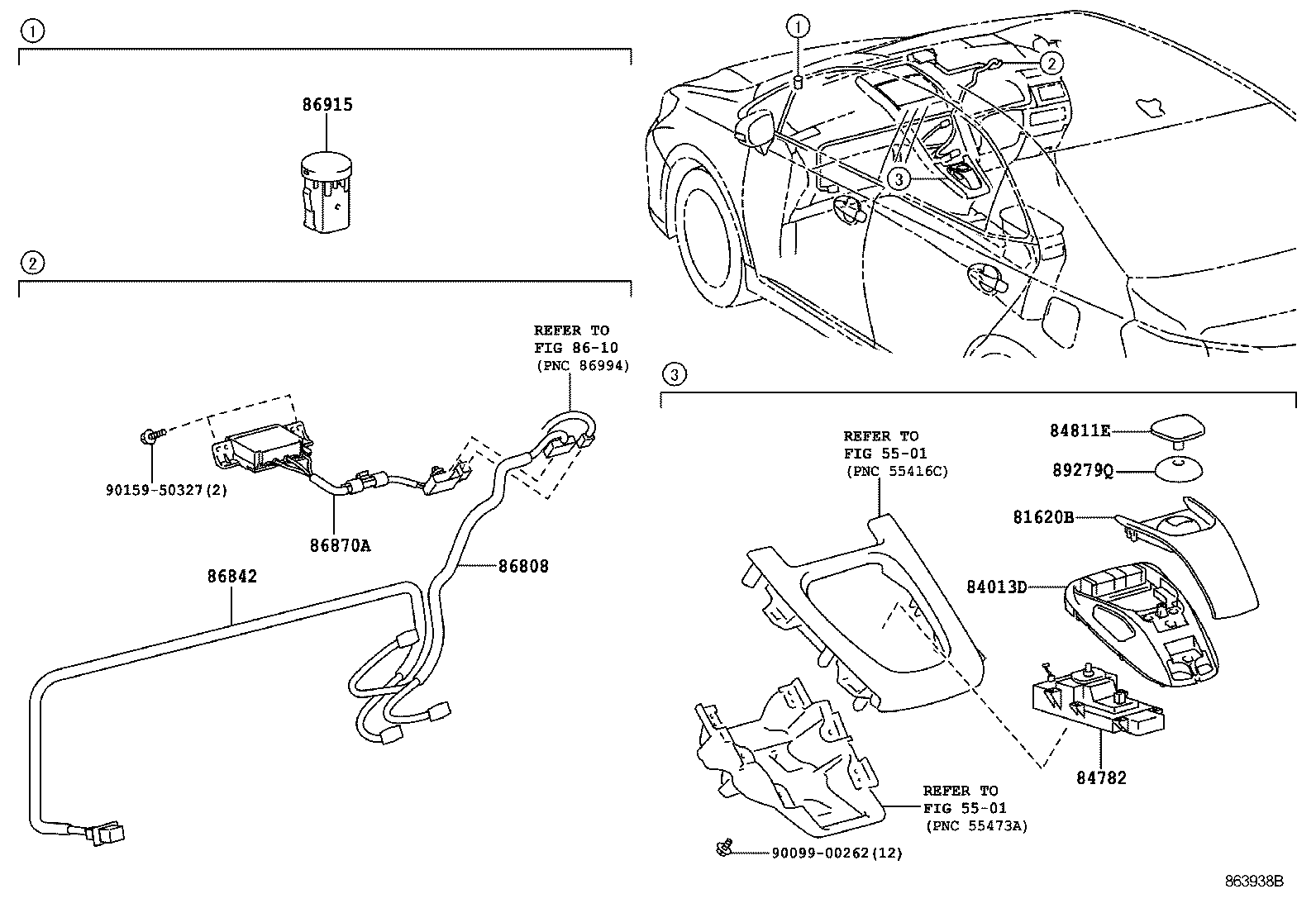 1

86915

2

REFER TO
FIG 86-10
(PNC 86994)

90159-50327(2)

86870A

86842

86808

1
2
3

3

REFER TO
FIG 55-01
(PNC 55416C)

84811E

89279Q

81620B

84013D

84782

REFER TO
FIG 55-01
(PNC 55473A)

90099-00262(12)

863938B