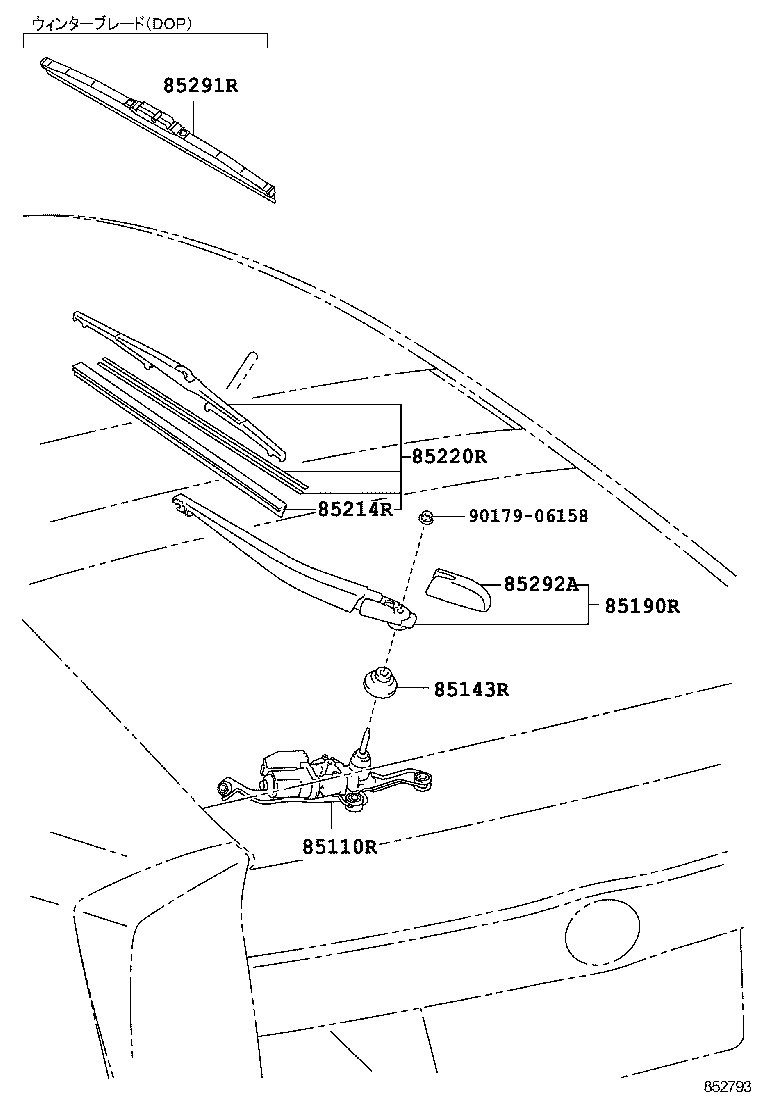 ウィンターブレード(DOP)

85291R

85220R

85214R

90179-06158

85292A

85190R

85143R

85110R

852793