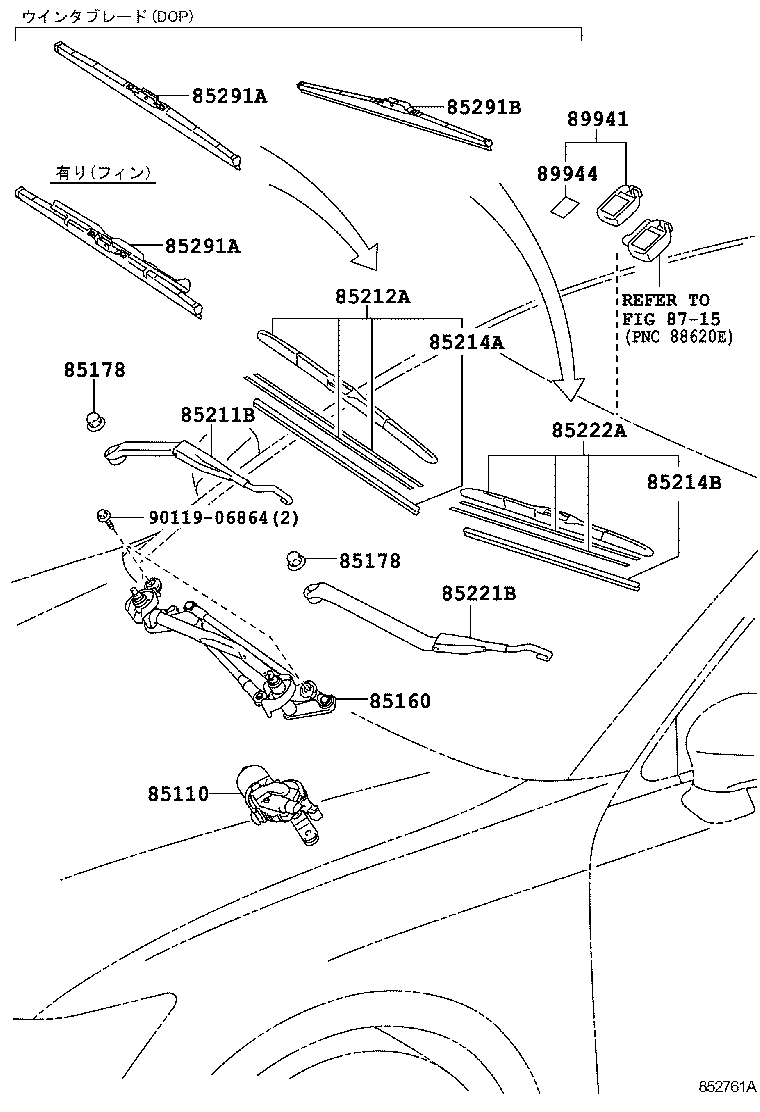 ウインタブレード(DOP)

85291A

85291B

89941

89944

有り(フィン)

85291A

REFER TO
FIG 87-15
(PNC 88620E)

85212A

85214A

85178

85211B

85222A

85214B

90119-06864(2)

85178

85221B

85160

85110

852761A