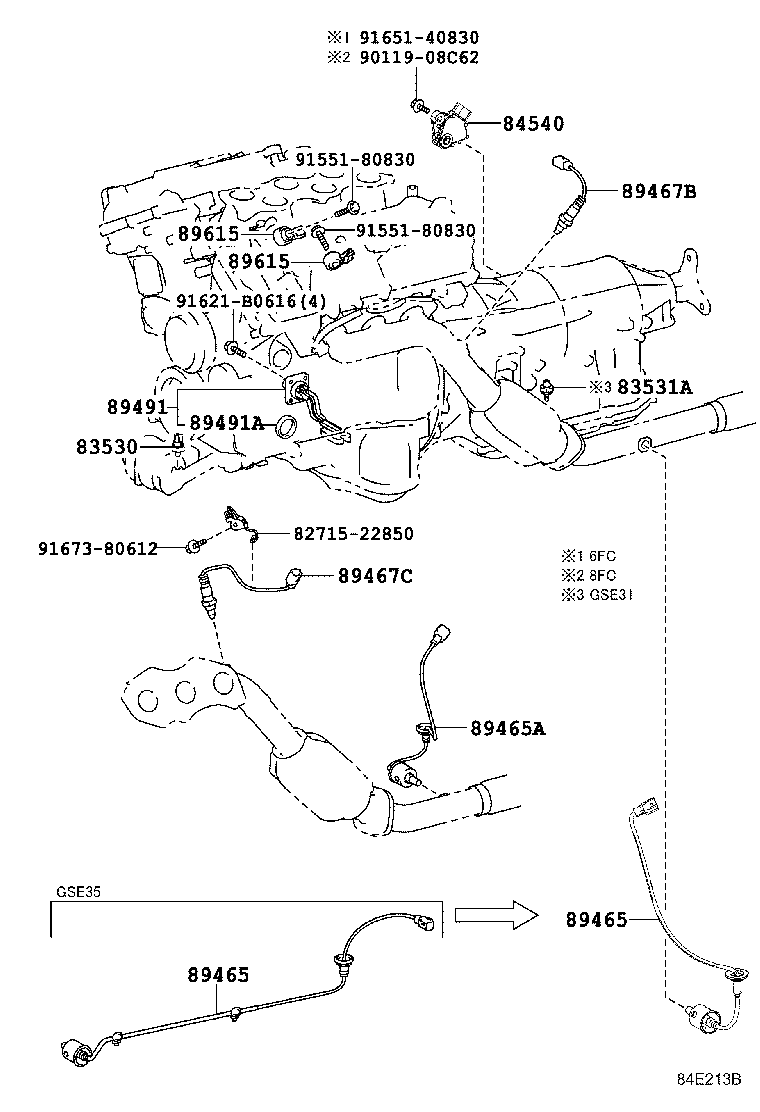 ※1 91651-40830
※2 90119-08C62
84540
91551-80830
89467B
89615
91551-80830
89615
91621-B0616(4)
※3 83531A
89491
89491A
83530
91673-80612
82715-22850
89467C
※1 6FC
※2 8FC
※3 GSE31
89465A
GSE35
89465
89465
84E213B