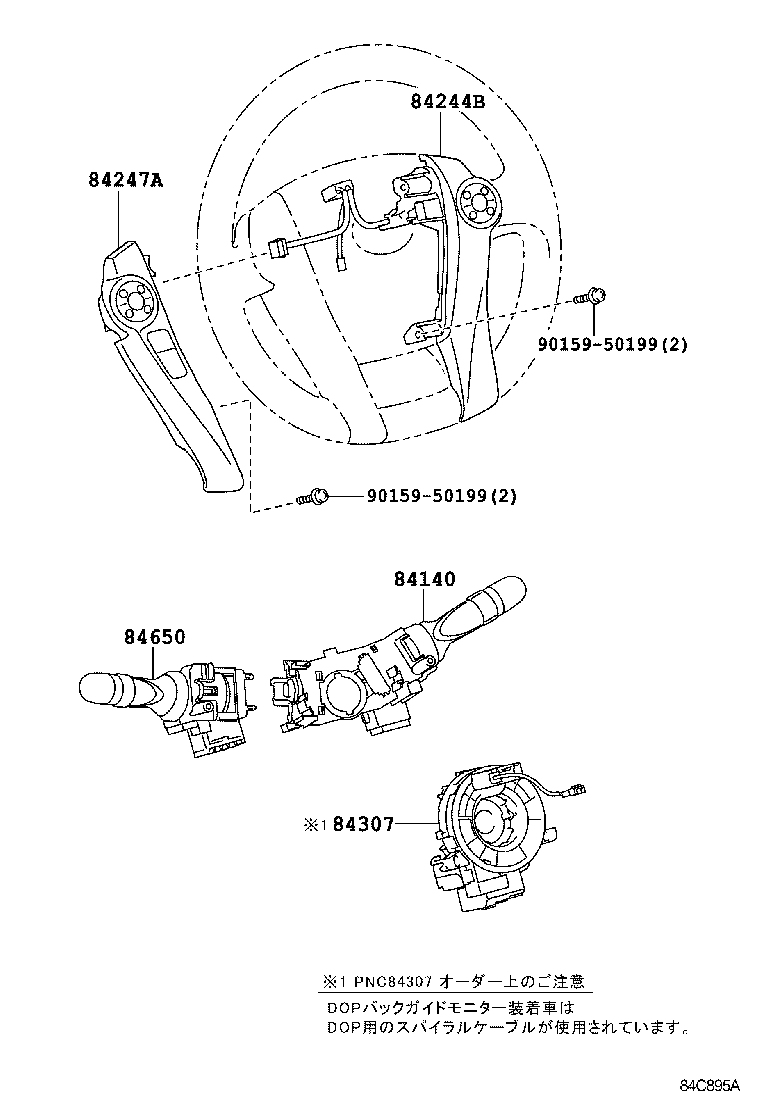 84244B

84247A

90159-50199(2)

90159-50199(2)

84140

84650

※1 84307

※1 PNC84307 オーダー上のご注意
DOPバックガイドモニター装着車は
DOP用のスパイラルケーブルが使用されています。

84C895A