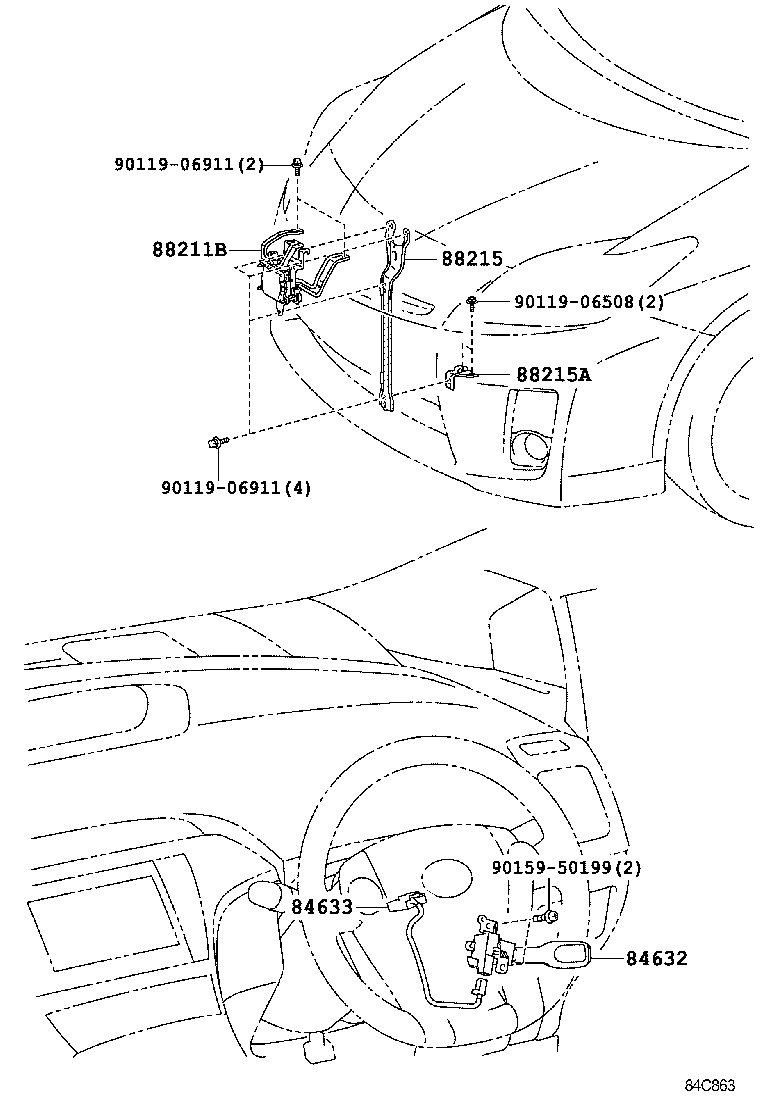 90119-06911(2)

88211B

88215

90119-06508(2)

88215A

90119-06911(4)

90159-50199(2)

84633

84632

84C863