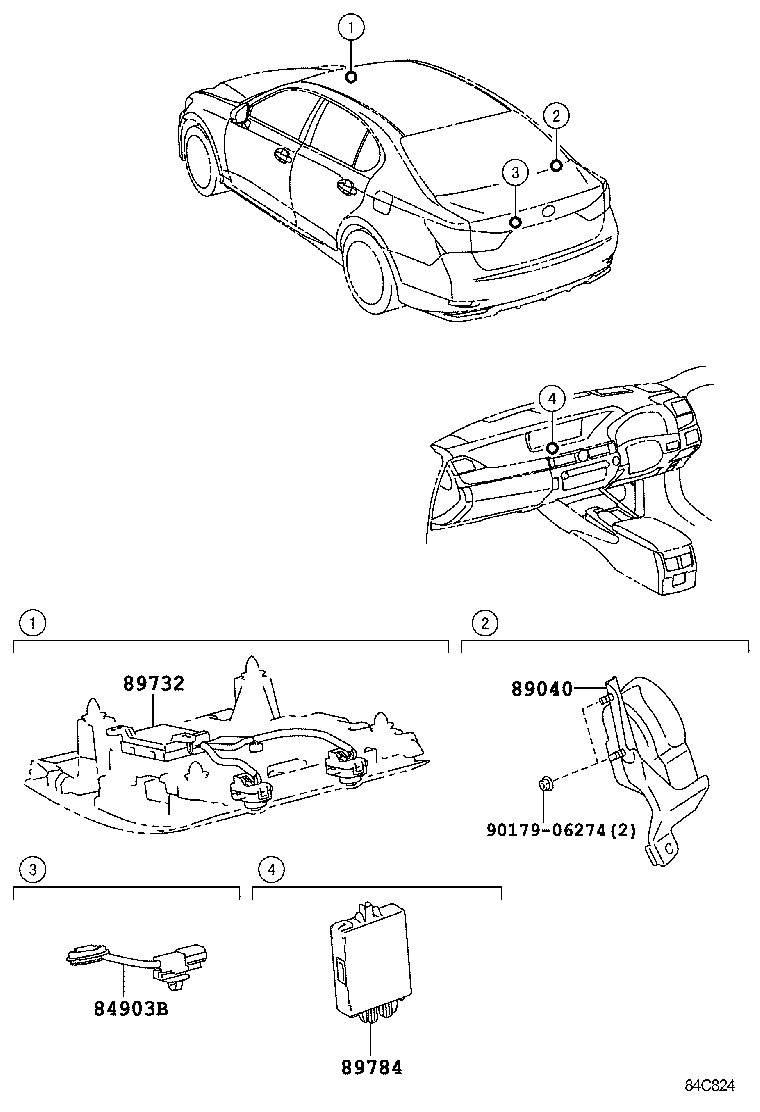 1
2
3
4

1
89732

2
89040
90179-06274(2)

3
84903B

4
89784

84C824