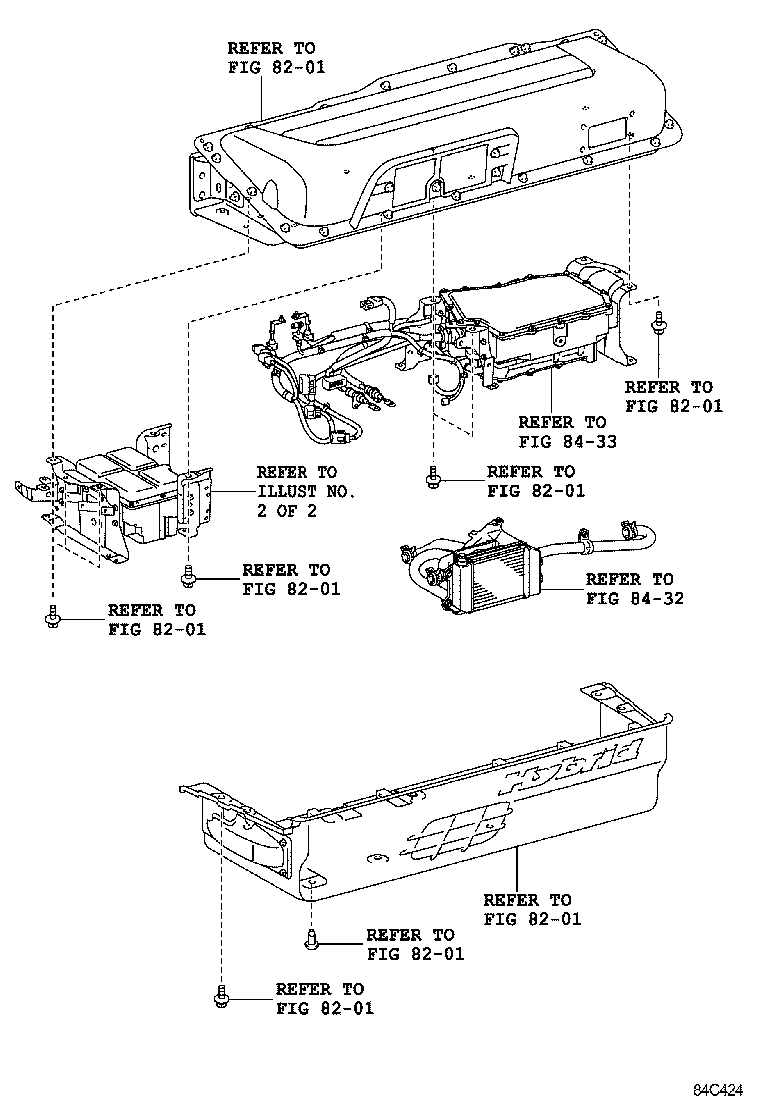 REFER TO
FIG 82-01

REFER TO
FIG 82-01

REFER TO
FIG 84-33

REFER TO
ILLUST NO.
2 OF 2

REFER TO
FIG 82-01

REFER TO
FIG 82-01

REFER TO
FIG 84-32

REFER TO
FIG 82-01

Hybrid

REFER TO
FIG 82-01

REFER TO
FIG 82-01

REFER TO
FIG 82-01

84C424