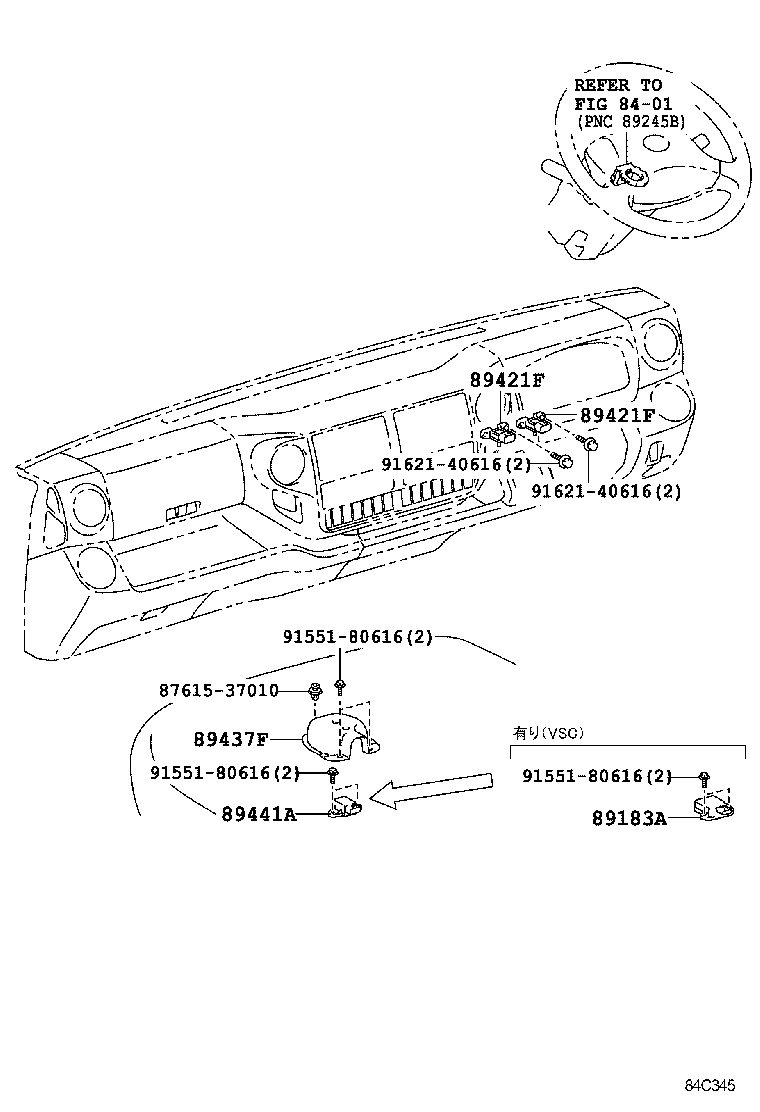 REFER TO
FIG 84-01
(PNC 89245B)

89421F
89421F
91621-40616(2)
91621-40616(2)

91551-80616(2)
87615-37010
89437F
91551-80616(2)
89441A

有り(VSC)
91551-80616(2)
89183A

84C345