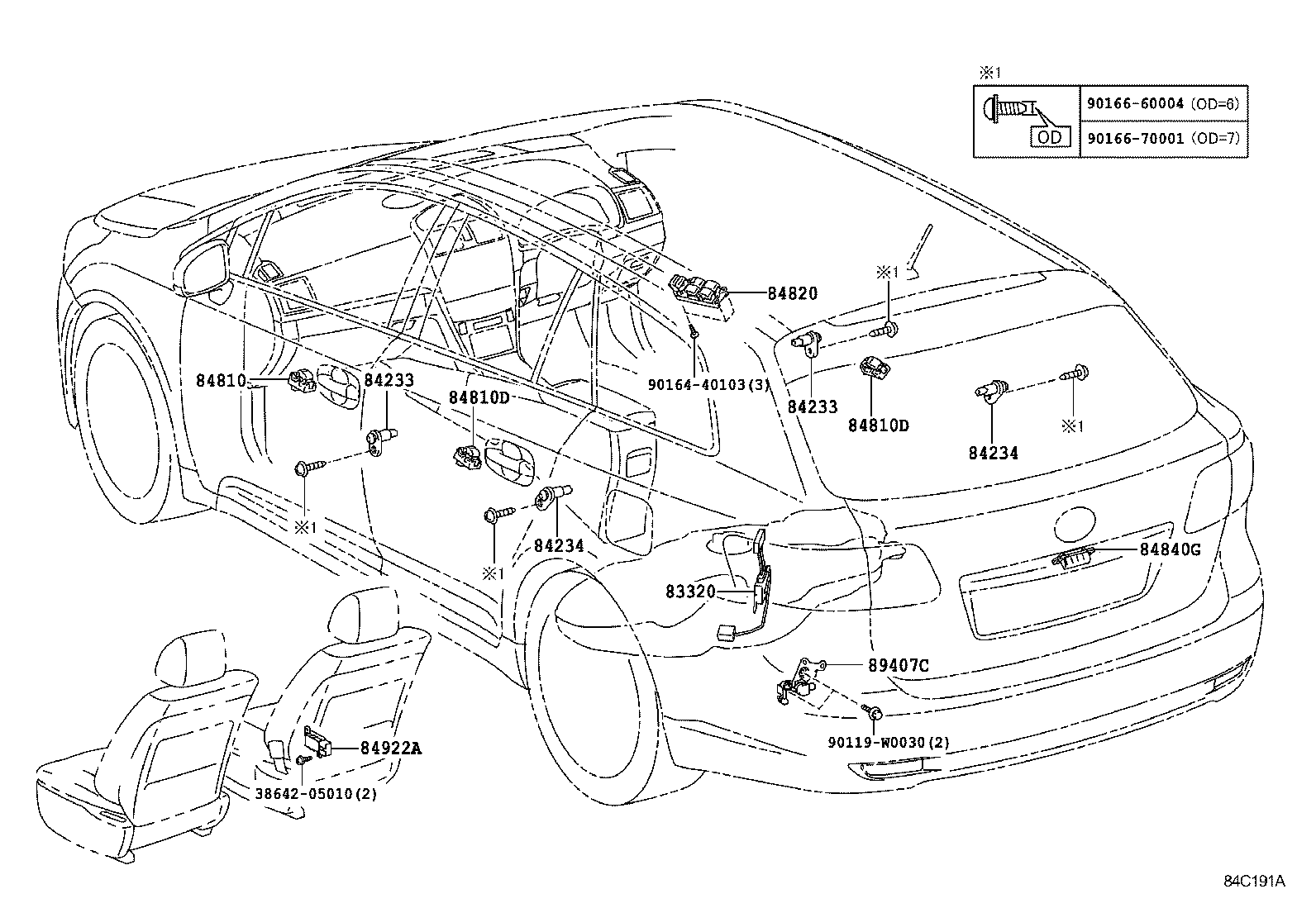 ※1

| OD | 90166-60004 (OD=6) |
|---|---|
| | 90166-70001 (OD=7) |

84820
※1
90164-40103(3)
84810
84233
84810D
84233
84810D
84234
※1
※1
84234
※1
84840G
83320
89407C
90119-W0030(2)
84922A
38642-05010(2)
84C191A