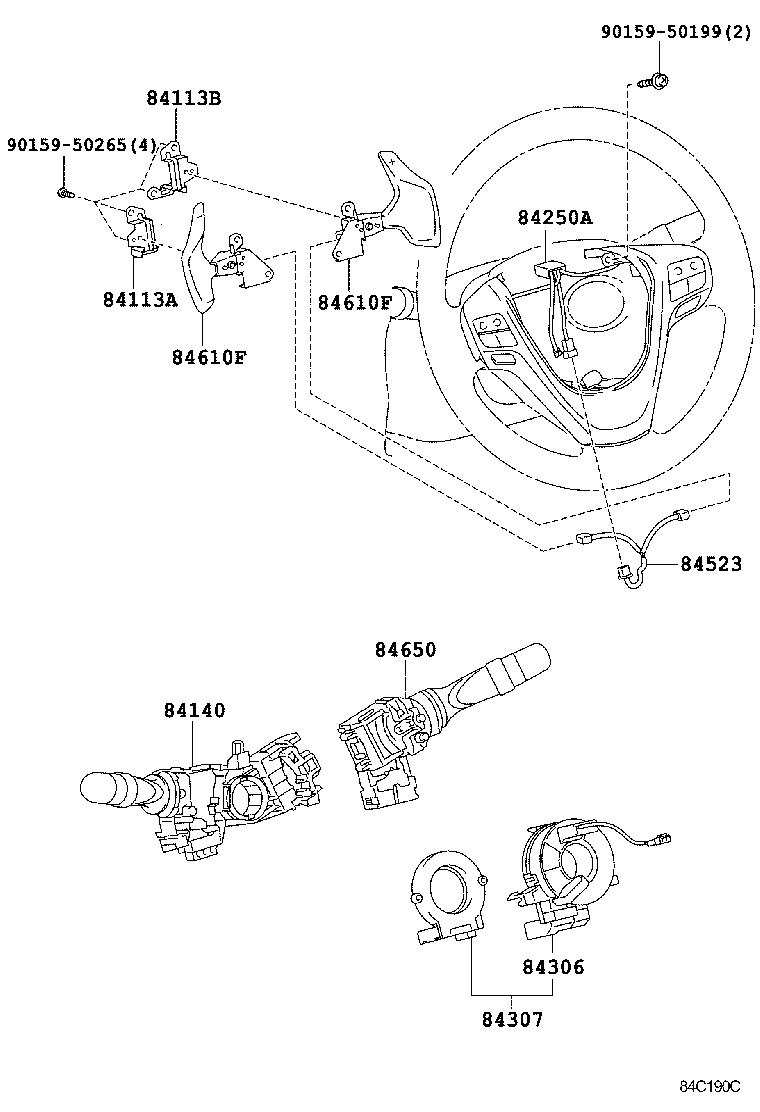 90159-50199(2)

84113B

90159-50265(4)

84250A

84113A

84610F

84610F

84523

84650

84140

84306

84307

84C190C