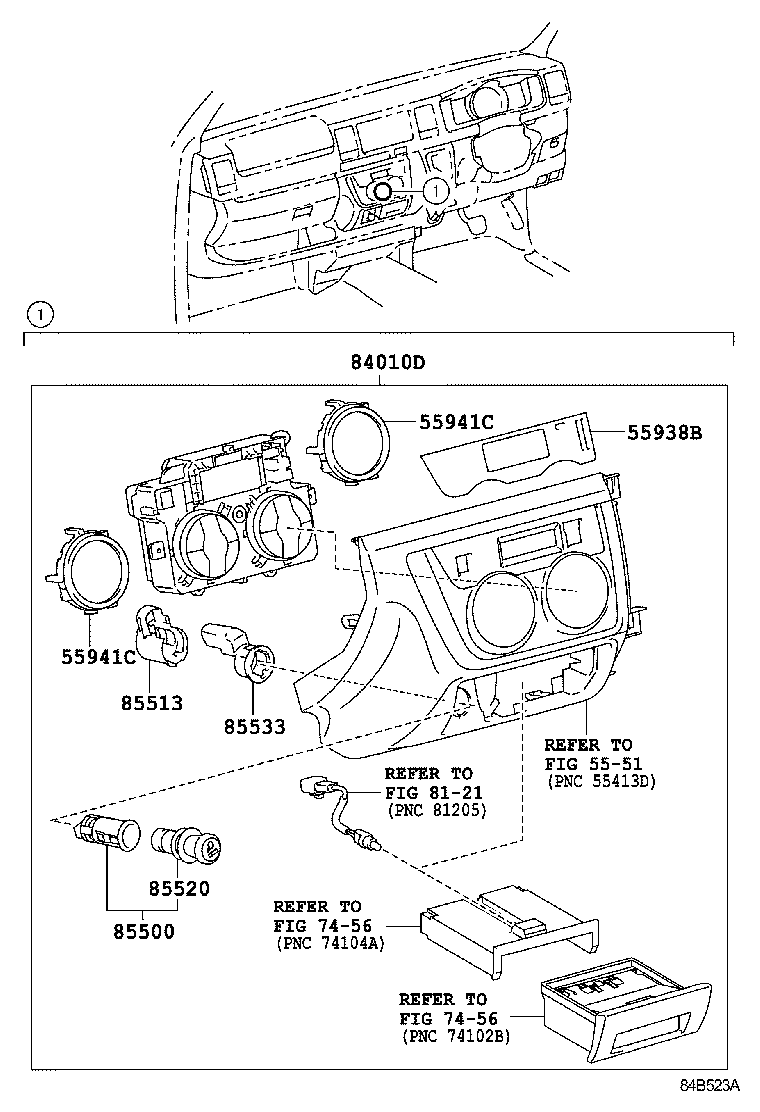 1

1

84010D

55941C

55938B

55941C

85513

85533

REFER TO
FIG 55-51
(PNC 55413D)

REFER TO
FIG 81-21
(PNC 81205)

85520

85500

REFER TO
FIG 74-56
(PNC 74104A)

REFER TO
FIG 74-56
(PNC 74102B)

84B523A