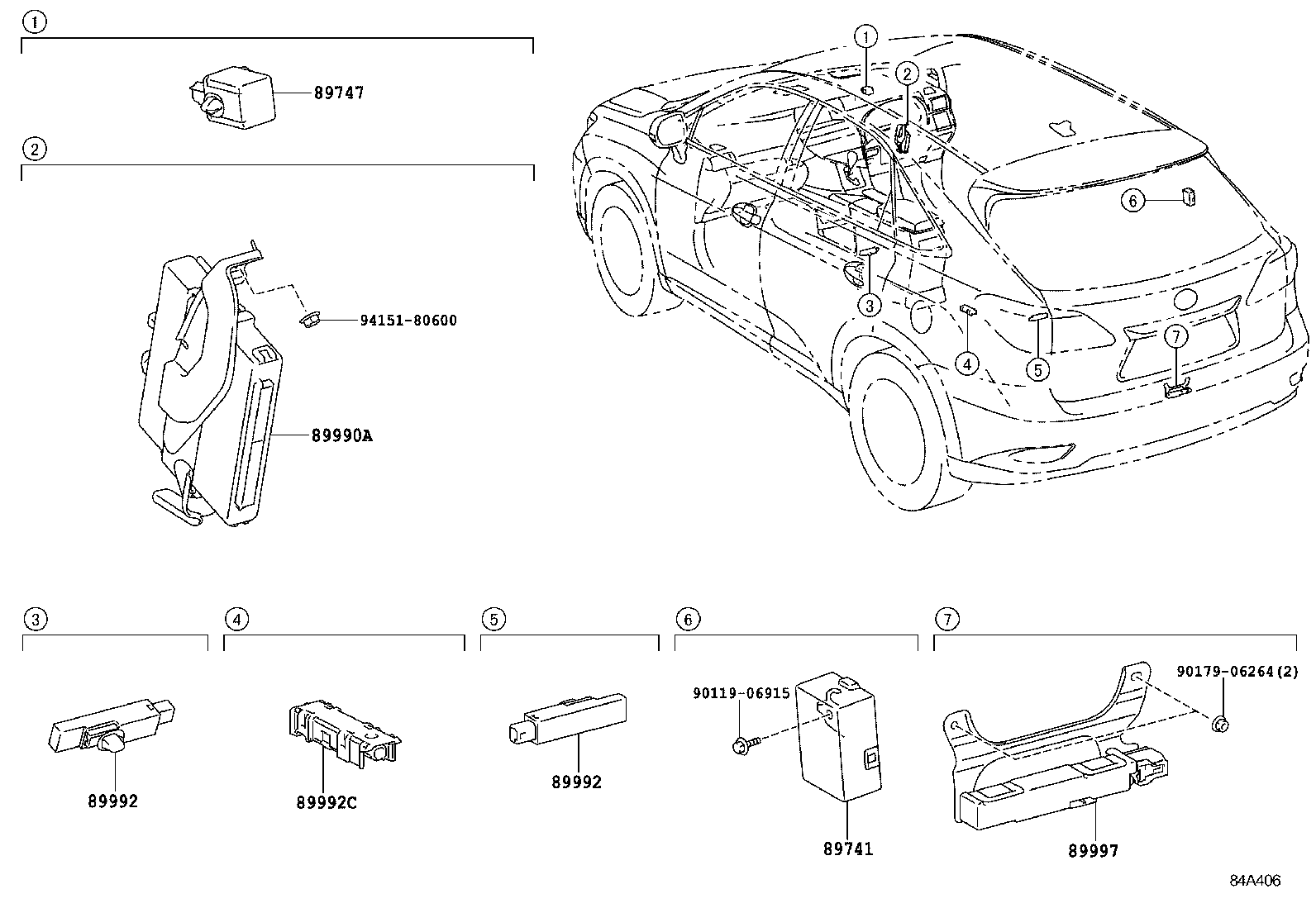 ①

89747

②

94151-80600

89990A

① ② ⑥ ③ ④ ⑤ ⑦

③

89992

④

89992C

⑤

89992

⑥

90119-06915

89741

⑦

90179-06264(2)

89997

84A406