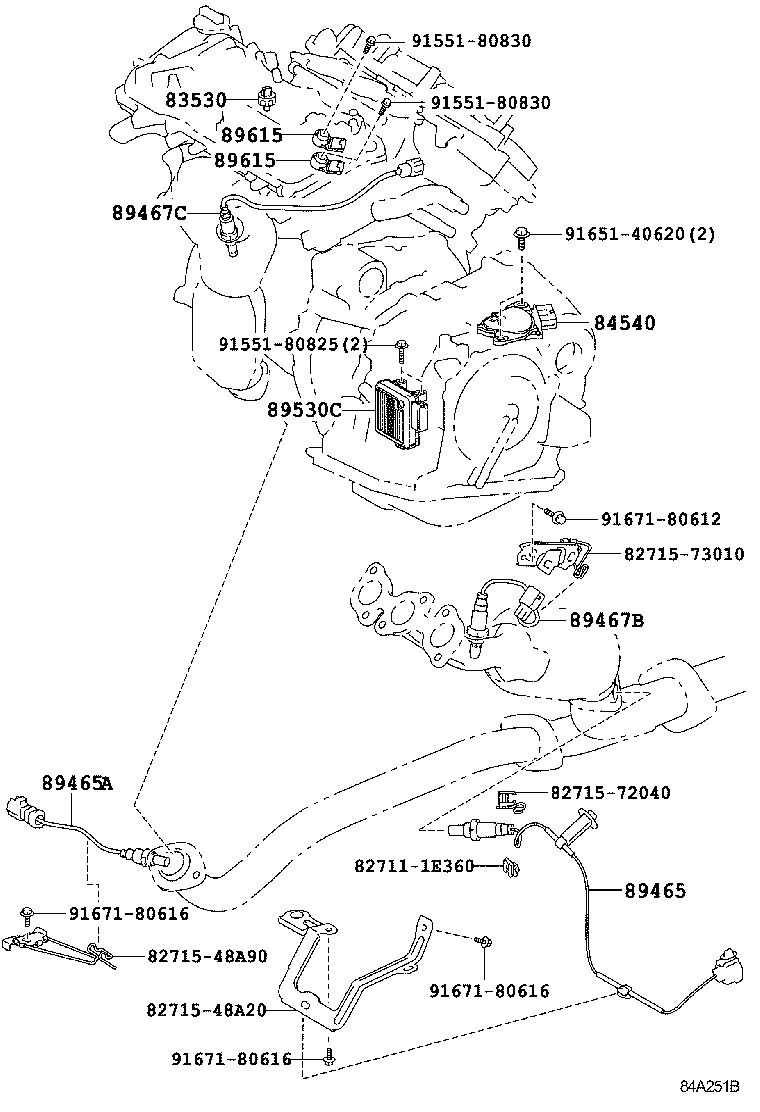 91551-80830
83530
91551-80830
89615
89615
89467C
91651-40620(2)
84540
91551-80825(2)
89530C
91671-80612
82715-73010
89467B
89465A
82715-72040
82711-1E360
89465
91671-80616
82715-48A90
91671-80616
82715-48A20
91671-80616
84A251B