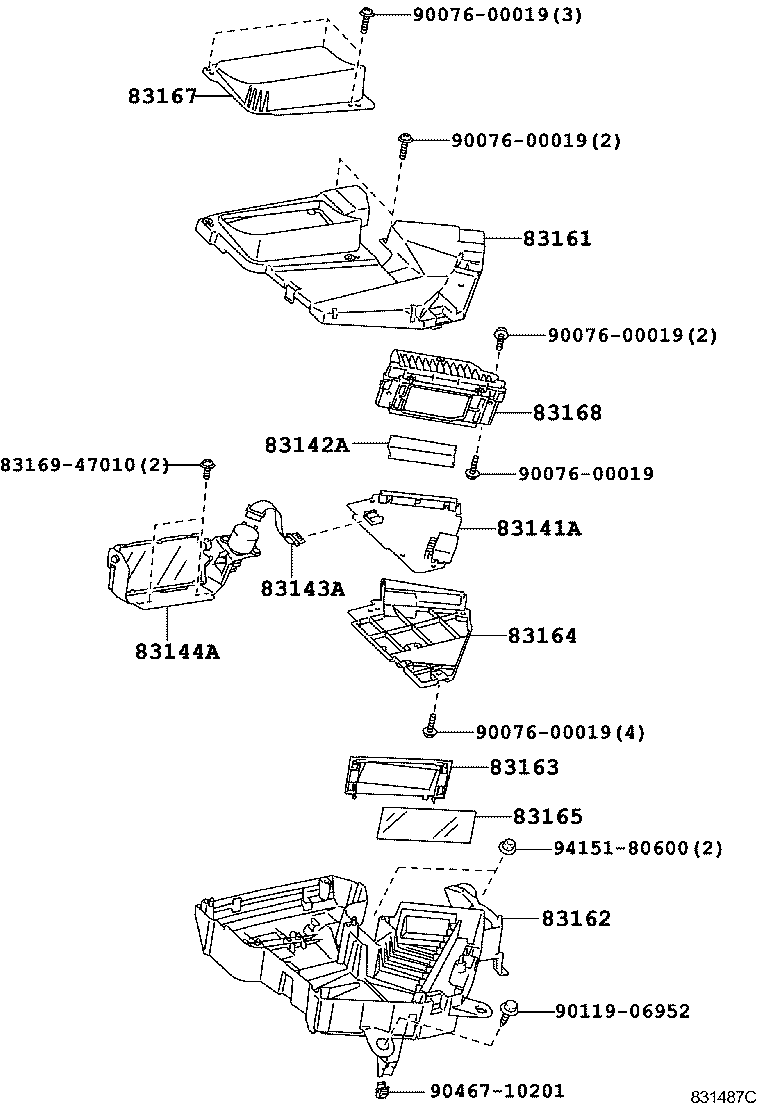 90076-00019(3)
83167
90076-00019(2)
83161
90076-00019(2)
83168
83142A
90076-00019
83169-47010(2)
83141A
83143A
83144A
83164
90076-00019(4)
83163
83165
94151-80600(2)
83162
90119-06952
90467-10201
831487C