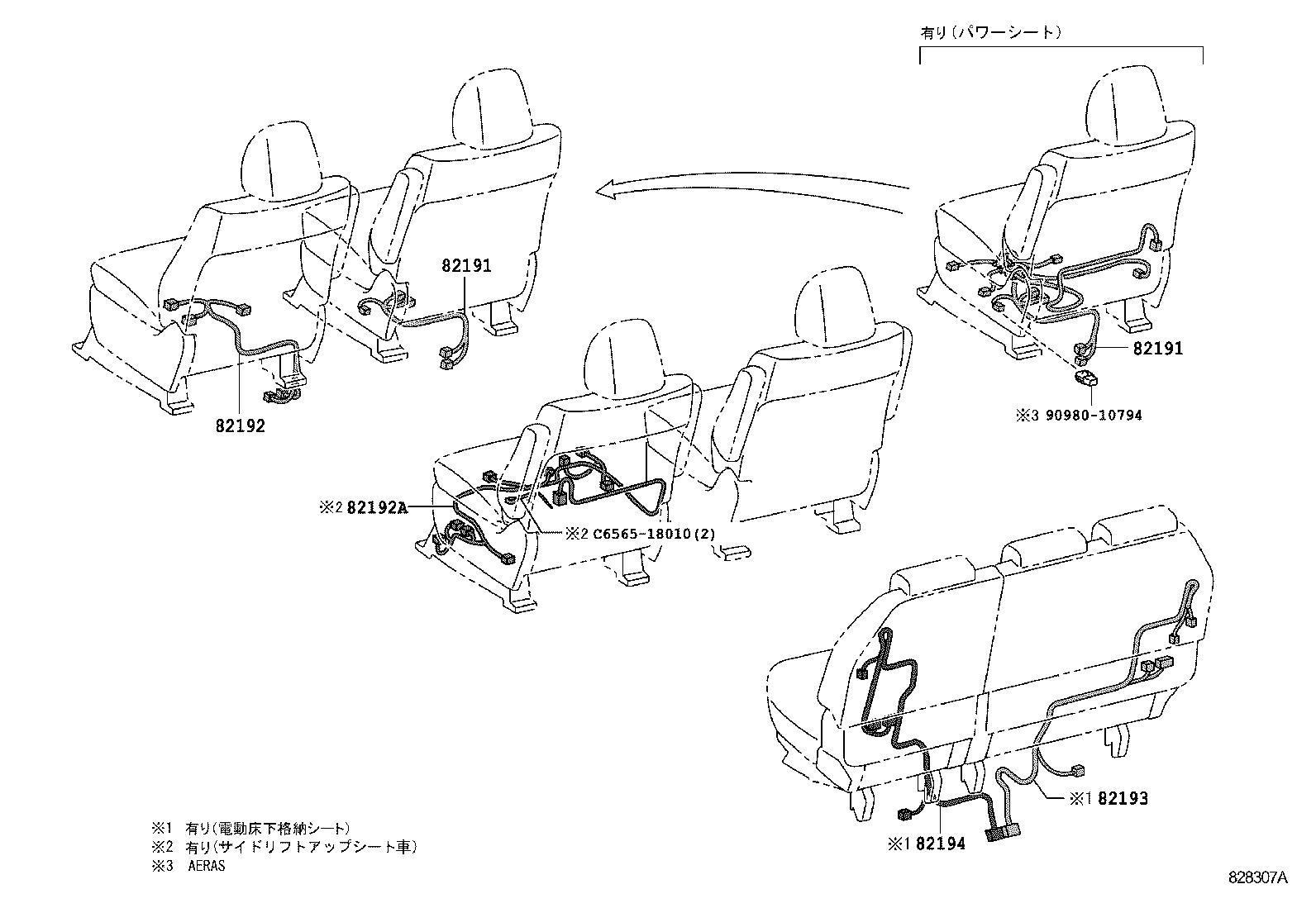 有り（パワーシート）

82191

82192

82191

※3 90980-10794

※2 82192A

※2 C6565-18010(2)

※1 82193

※1 82194

※1 有り(電動床下格納シート)
※2 有り(サイドリフトアップシート車)
※3 AERAS

828307A