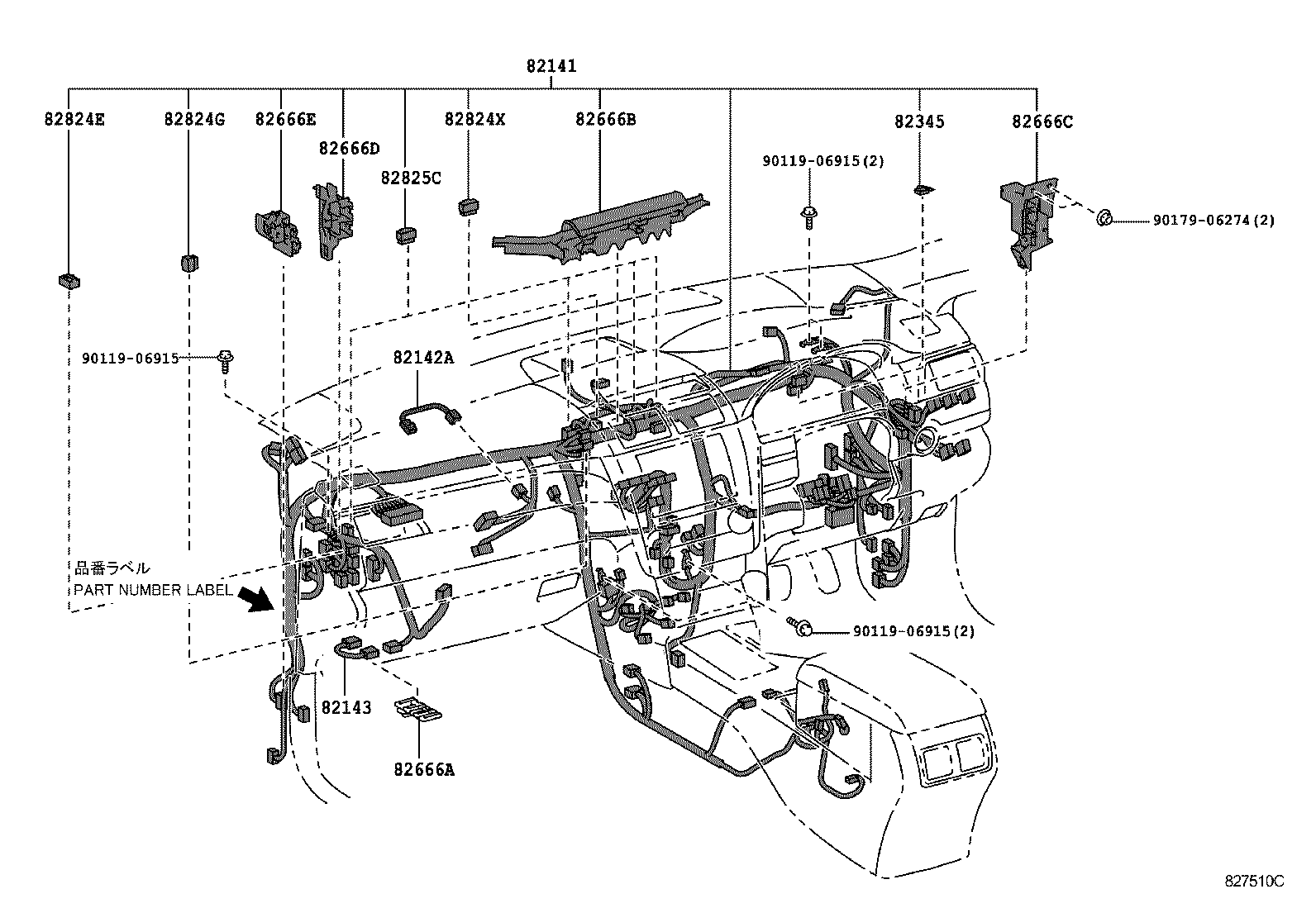 82141

82824E

82824G

82666E

82666D

82825C

82824X

82666B

82345

82666C

90119-06915(2)

90179-06274(2)

90119-06915

82142A

品番ラベル
PART NUMBER LABEL

90119-06915(2)

82143

82666A

827510C