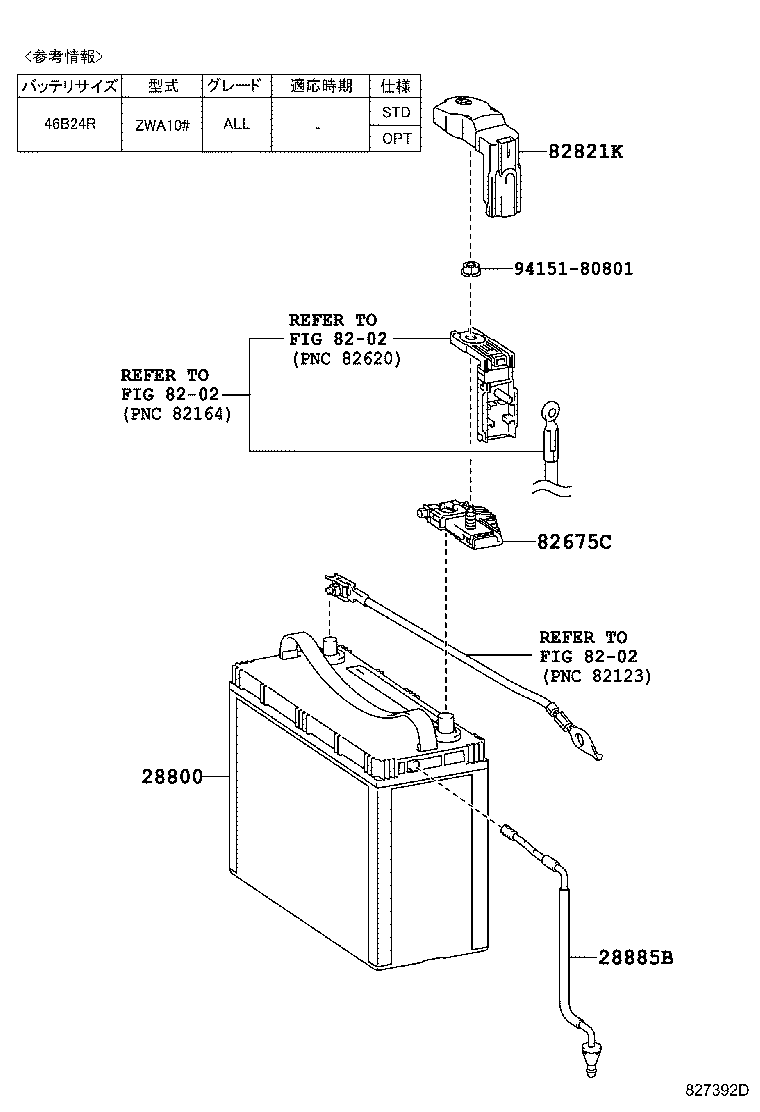 〈参考情報〉

| バッテリサイズ | 型式 | グレード | 適応時期 | 仕様 |
|---|---|---|---|---|
| 46B24R | ZWA10# | ALL | - | STD |
| | | | | OPT |

82821K

94151-80801

REFER TO
FIG 82-02
(PNC 82620)

REFER TO
FIG 82-02
(PNC 82164)

82675C

REFER TO
FIG 82-02
(PNC 82123)

28800

28885B

827392D