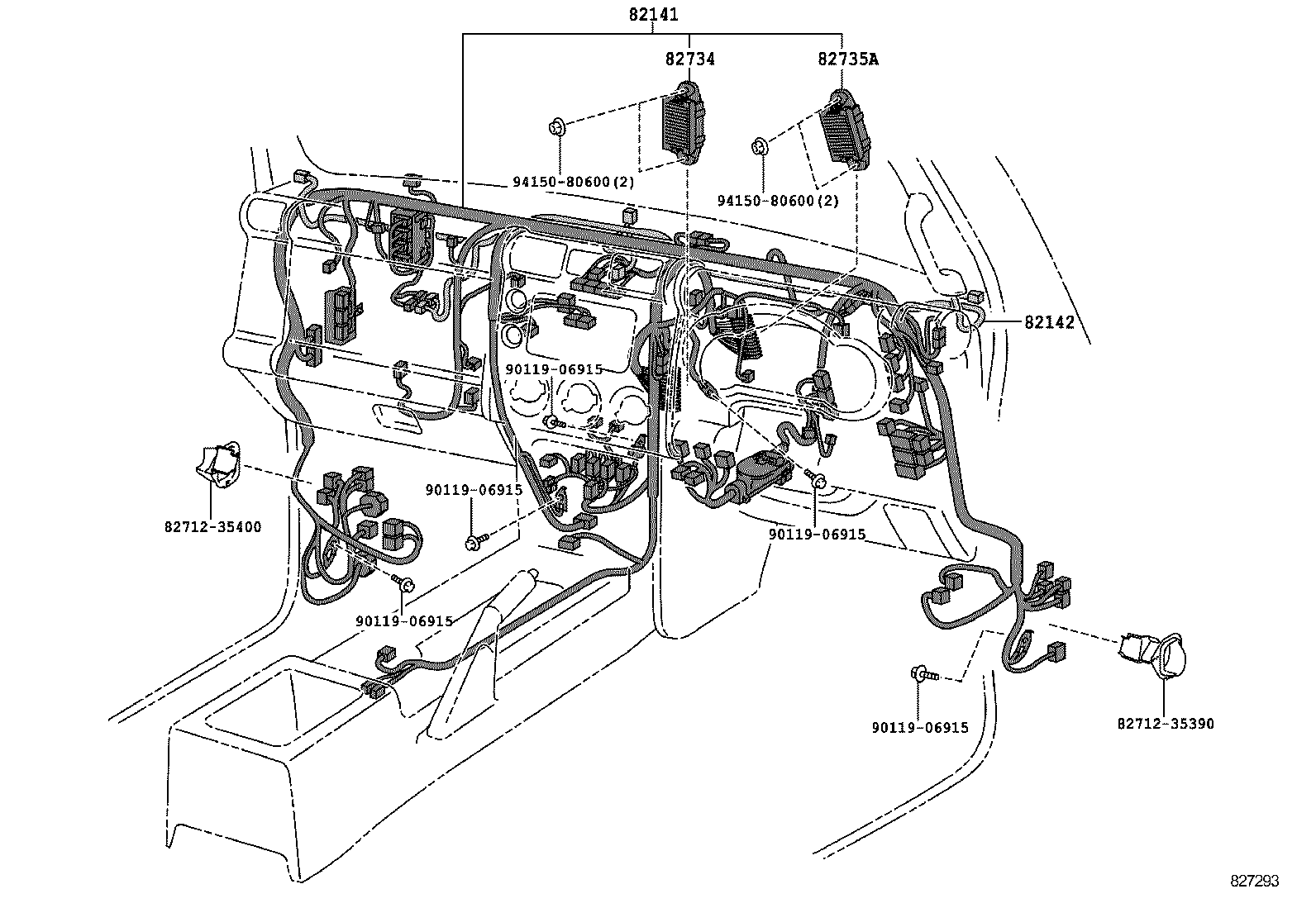 82141

82734

82735A

94150-80600(2)

94150-80600(2)

82142

90119-06915

90119-06915

82712-35400

90119-06915

90119-06915

90119-06915

82712-35390

827293