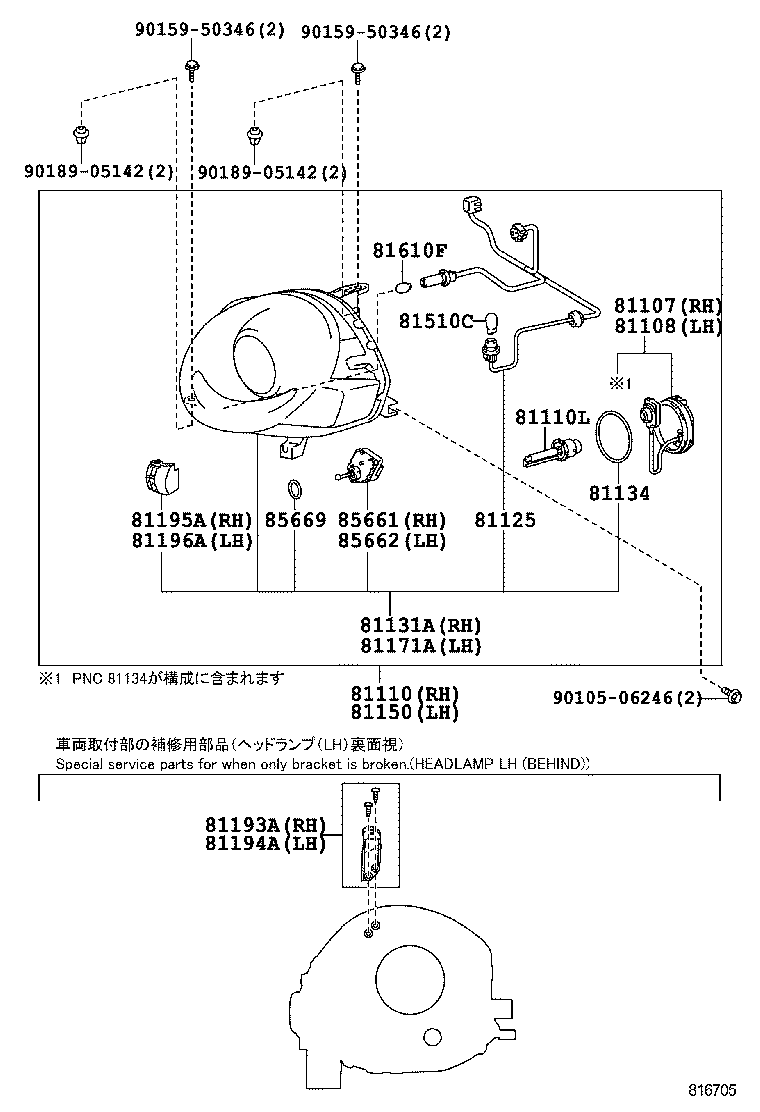 90159-50346(2) 90159-50346(2)

90189-05142(2) 90189-05142(2)

81610F

81510C

81107(RH)
81108(LH)

※1

81110L

81134

81195A(RH)
81196A(LH)

85669

85661(RH)
85662(LH)

81125

81131A(RH)
81171A(LH)

※1 PNC 81134が構成に含まれます

81110(RH)
81150(LH)

90105-06246(2)

車両取付部の補修用部品(ヘッドランプ(LH)裏面視)
Special service parts for when only bracket is broken.(HEADLAMP LH (BEHIND))

81193A(RH)
81194A(LH)

816705