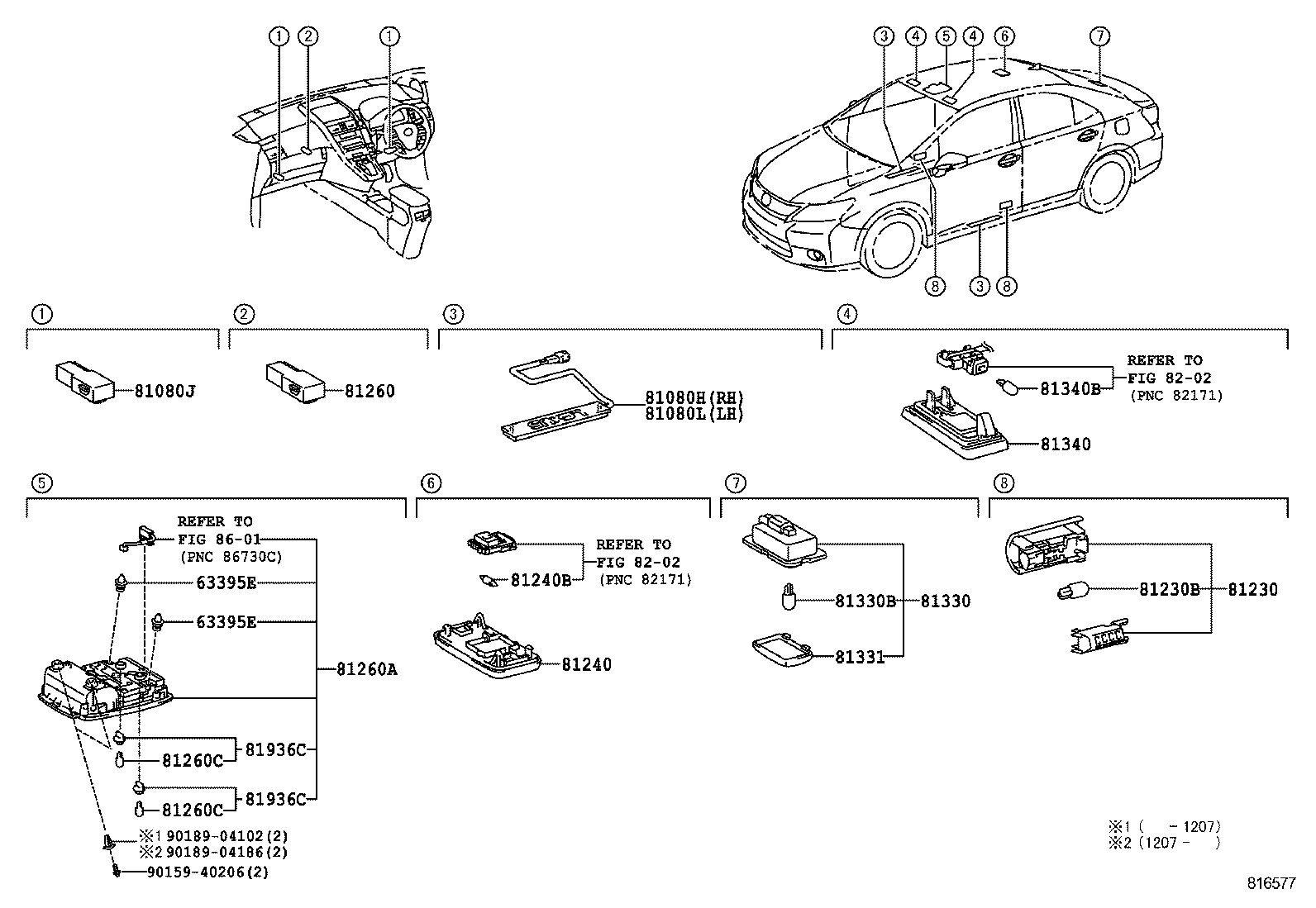 ① ② ①

③ ④ ⑤ ④ ⑥ ⑦

⑧ ③ ⑧

①
81080J

②
81260

③
81080H(RH)
81080L(LH)

④
REFER TO
FIG 82-02
(PNC 82171)
81340B
81340

⑤
REFER TO
FIG 86-01
(PNC 86730C)
63395E
63395E
81260A
81260C
81936C
81260C
81936C
※1 90189-04102(2)
※2 90189-04186(2)
90159-40206(2)

⑥
REFER TO
FIG 82-02
(PNC 82171)
81240B
81240

⑦
81330B
81330
81331

⑧
81230B
81230

※1 ( -1207)
※2 (1207- )

816577