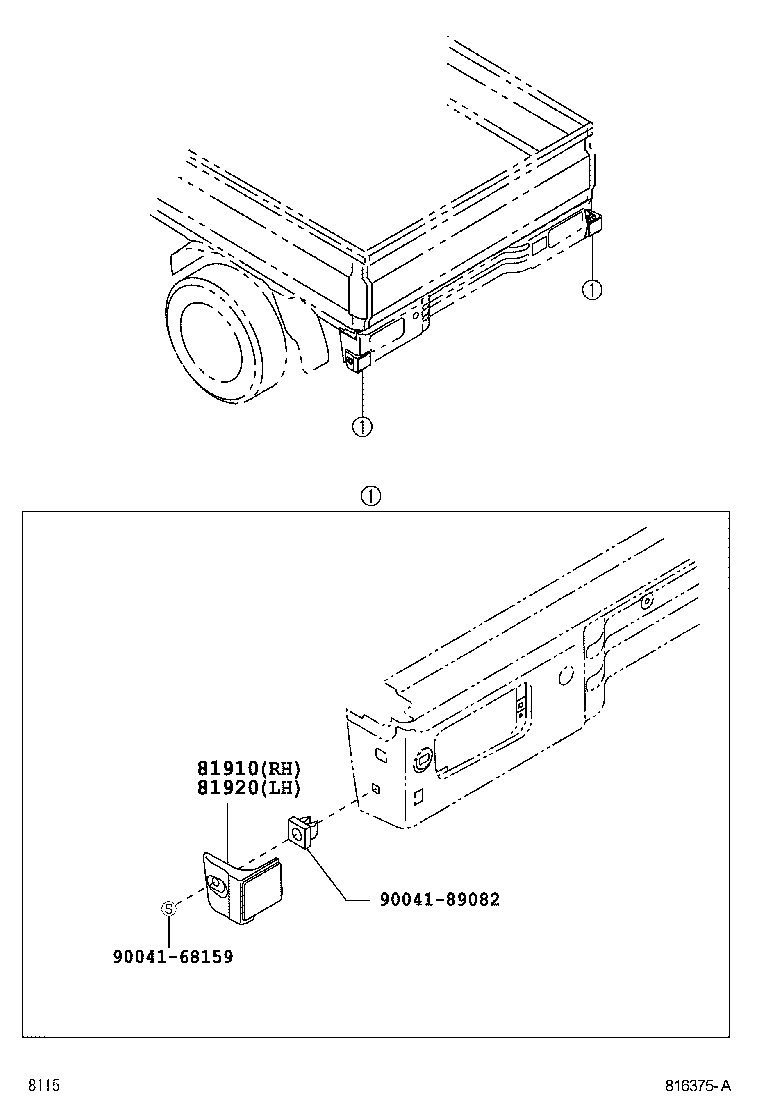 ①

①

①

81910(RH)
81920(LH)

90041-89082

90041-68159

8115

816375-A