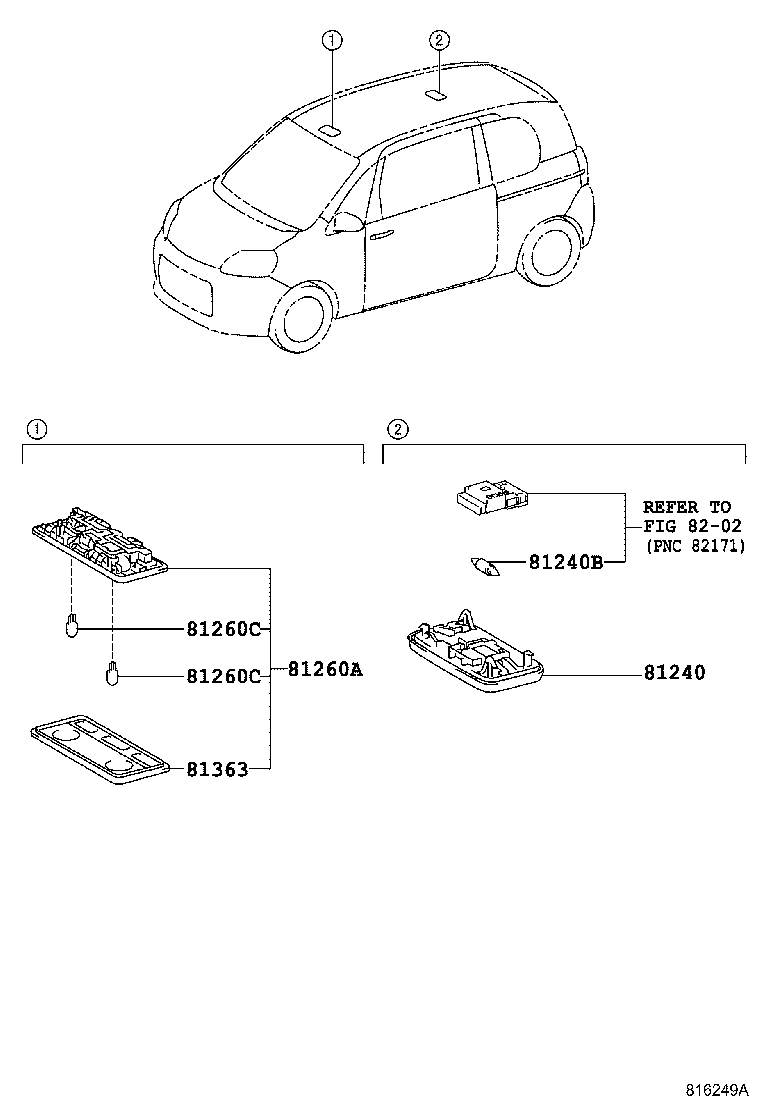 ①
②

①

81260C
81260C
81260A
81363

②

REFER TO
FIG 82-02
(PNC 82171)
81240B
81240

816249A