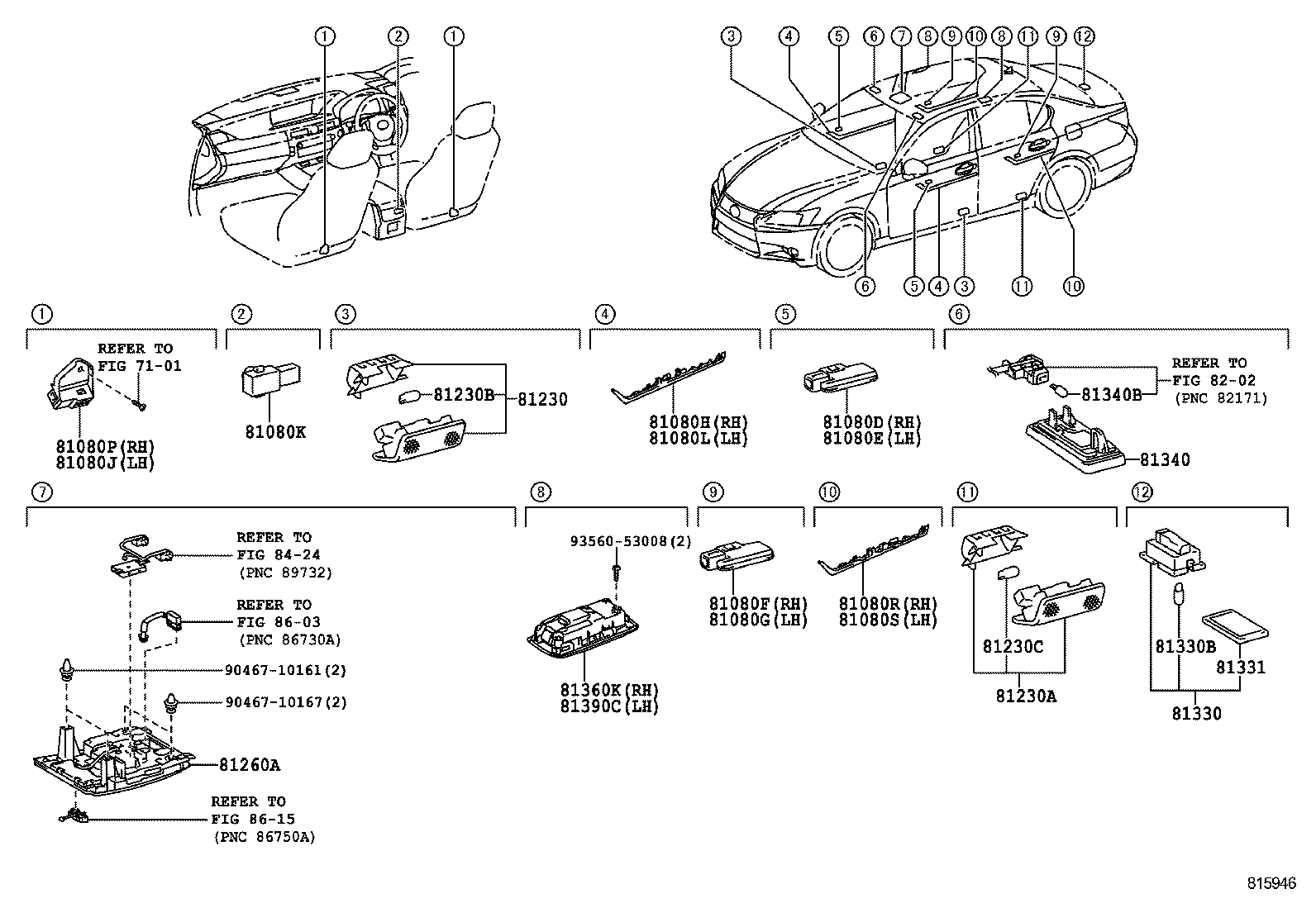 ①
②
①
③
④
⑤
⑥
⑦
⑧
⑨
⑩
⑧
⑪
⑨
⑫
⑥
⑤
④
③
⑪
⑩

①
REFER TO
FIG 71-01
81080P(RH)
81080J(LH)

②
81080K

③
81230B
81230

④
81080H(RH)
81080L(LH)

⑤
81080D(RH)
81080E(LH)

⑥
REFER TO
FIG 82-02
(PNC 82171)
81340B
81340

⑦
REFER TO
FIG 84-24
(PNC 89732)
REFER TO
FIG 86-03
(PNC 86730A)
90467-10161(2)
90467-10167(2)
81260A
REFER TO
FIG 86-15
(PNC 86750A)

⑧
93560-53008(2)
81360K(RH)
81390C(LH)

⑨
81080F(RH)
81080G(LH)

⑩
81080R(RH)
81080S(LH)

⑪
81230C
81230A

⑫
81330B
81331
81330

815946