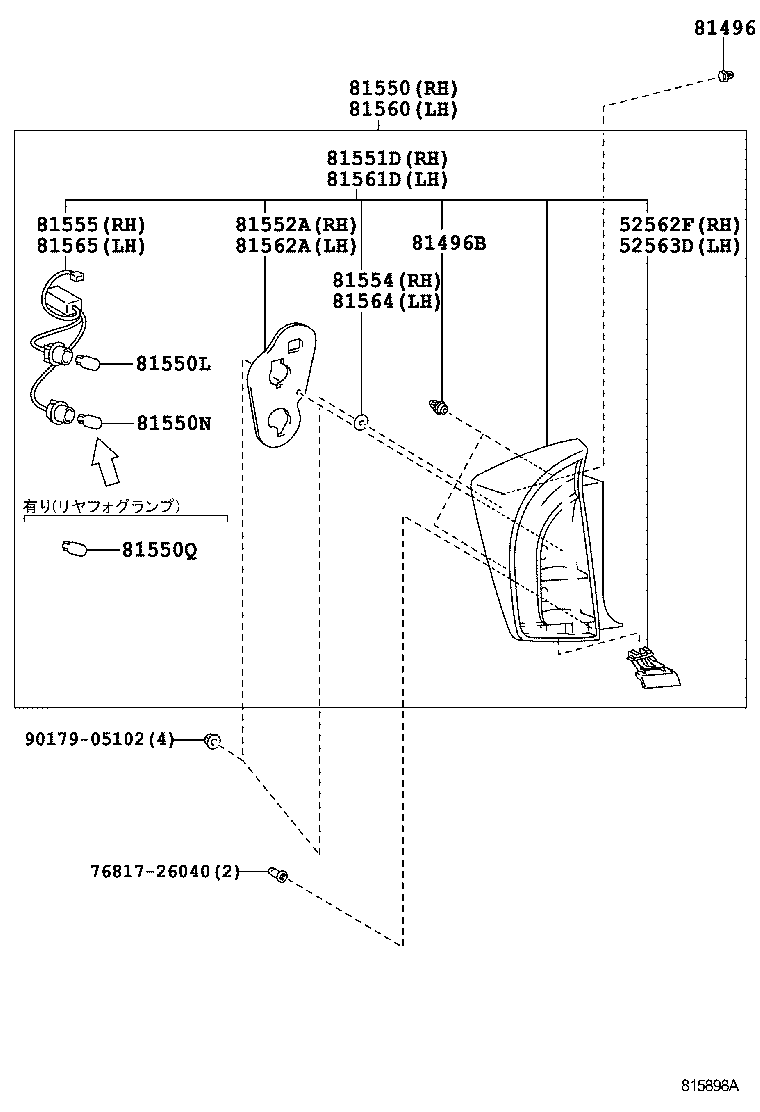 81496

81550(RH)
81560(LH)

81551D(RH)
81561D(LH)

81555(RH)
81565(LH)

81552A(RH)
81562A(LH)

81496B

52562F(RH)
52563D(LH)

81554(RH)
81564(LH)

81550L

81550N

有り(リヤフォグランプ)

81550Q

90179-05102(4)

76817-26040(2)

815898A