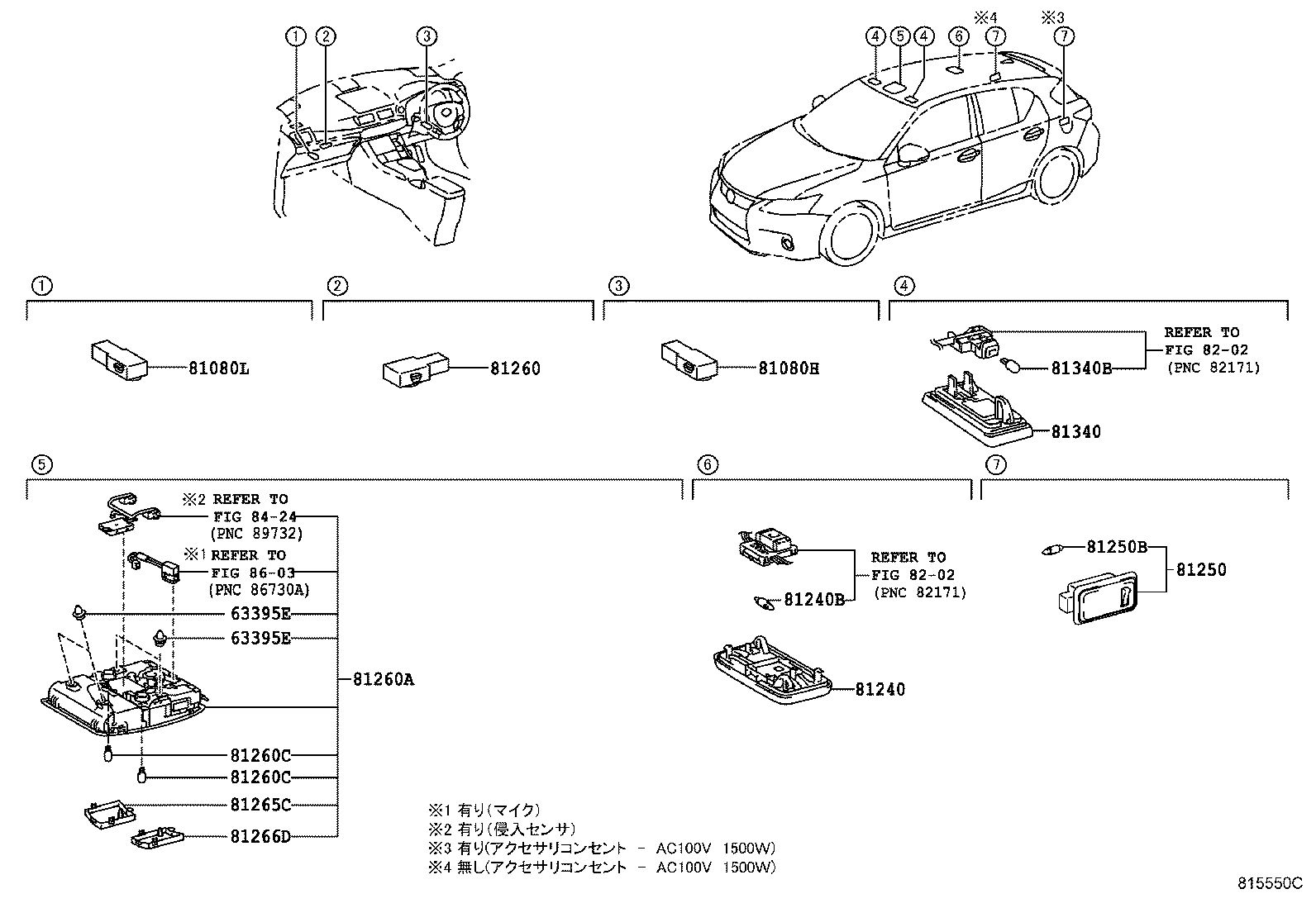 ① ② ③

④ ⑤ ④ ⑥ ※4 ⑦ ※3 ⑦

①

81080L

②

81260

③

81080H

④

REFER TO FIG 82-02 (PNC 82171)

81340B

81340

⑤

※2 REFER TO FIG 84-24 (PNC 89732)

※1 REFER TO FIG 86-03 (PNC 86730A)

63395E

63395E

81260A

81260C

81260C

81265C

81266D

⑥

REFER TO FIG 82-02 (PNC 82171)

81240B

81240

⑦

81250B

81250

※1 有り(マイク)
※2 有り(侵入センサ)
※3 有り(アクセサリコンセント - AC100V 1500W)
※4 無し(アクセサリコンセント - AC100V 1500W)

815550C