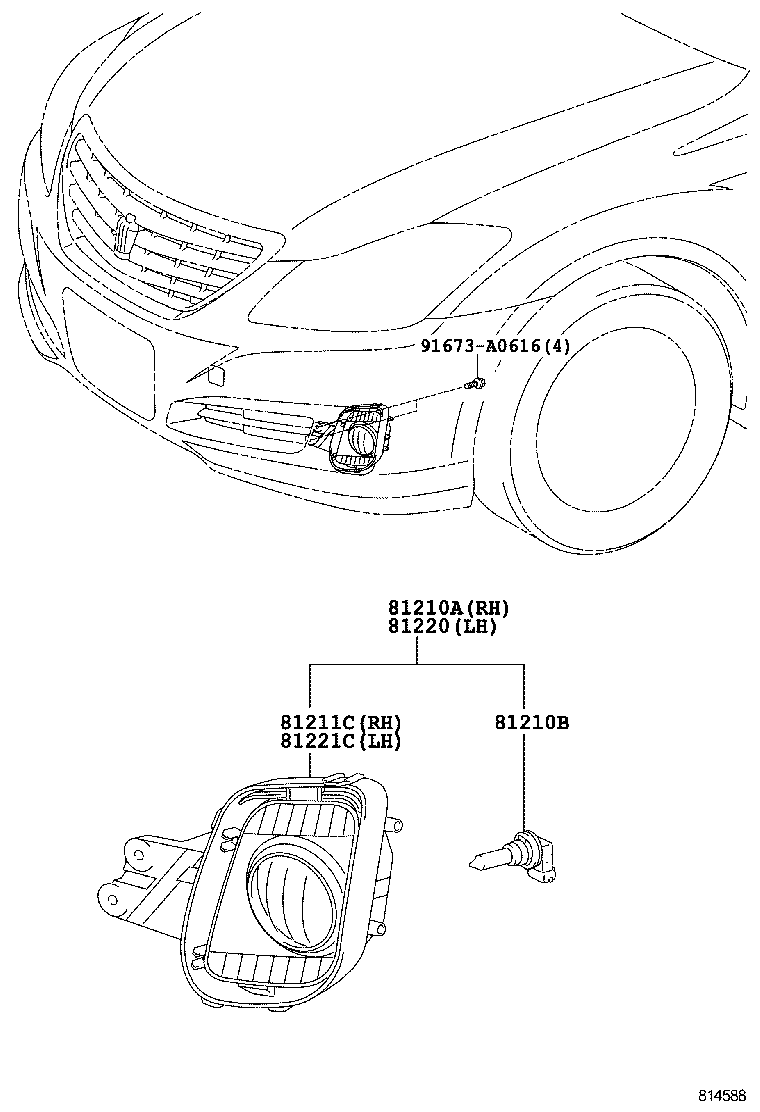 91673-A0616(4)

81210A(RH)
81220(LH)

81211C(RH)
81221C(LH)

81210B

814588