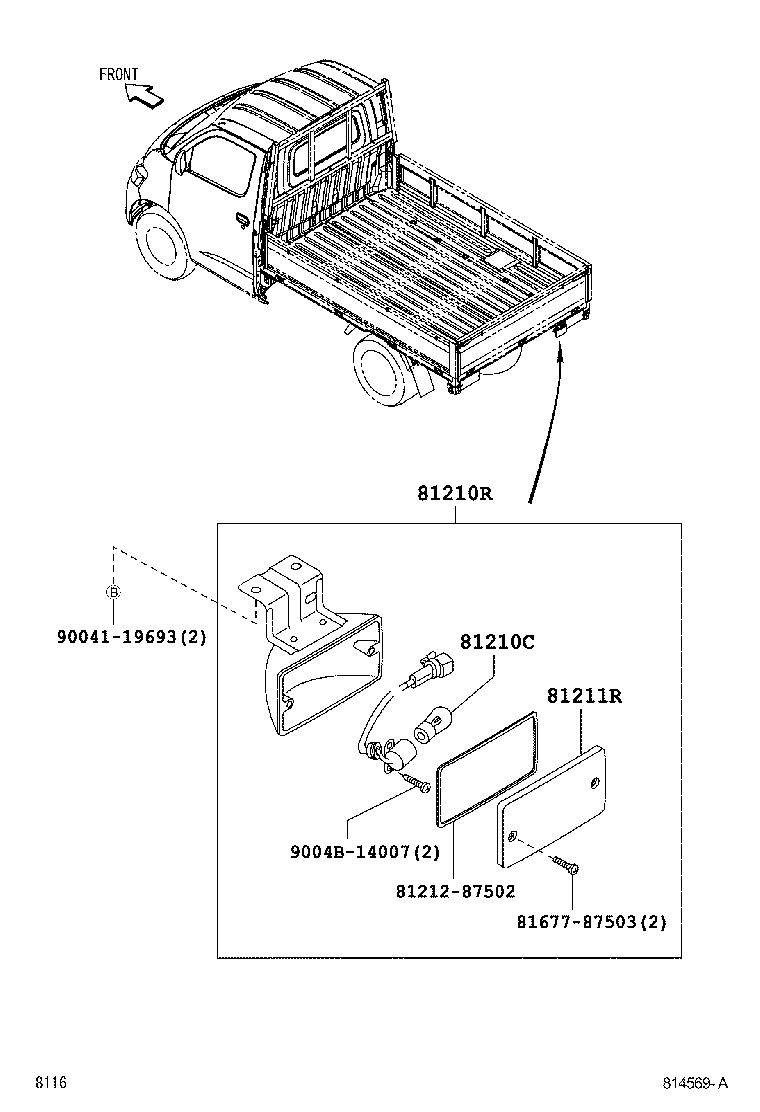 FRONT

81210R

B

90041-19693(2)

81210C

81211R

9004B-14007(2)

81212-87502

81677-87503(2)

8116

814569-A