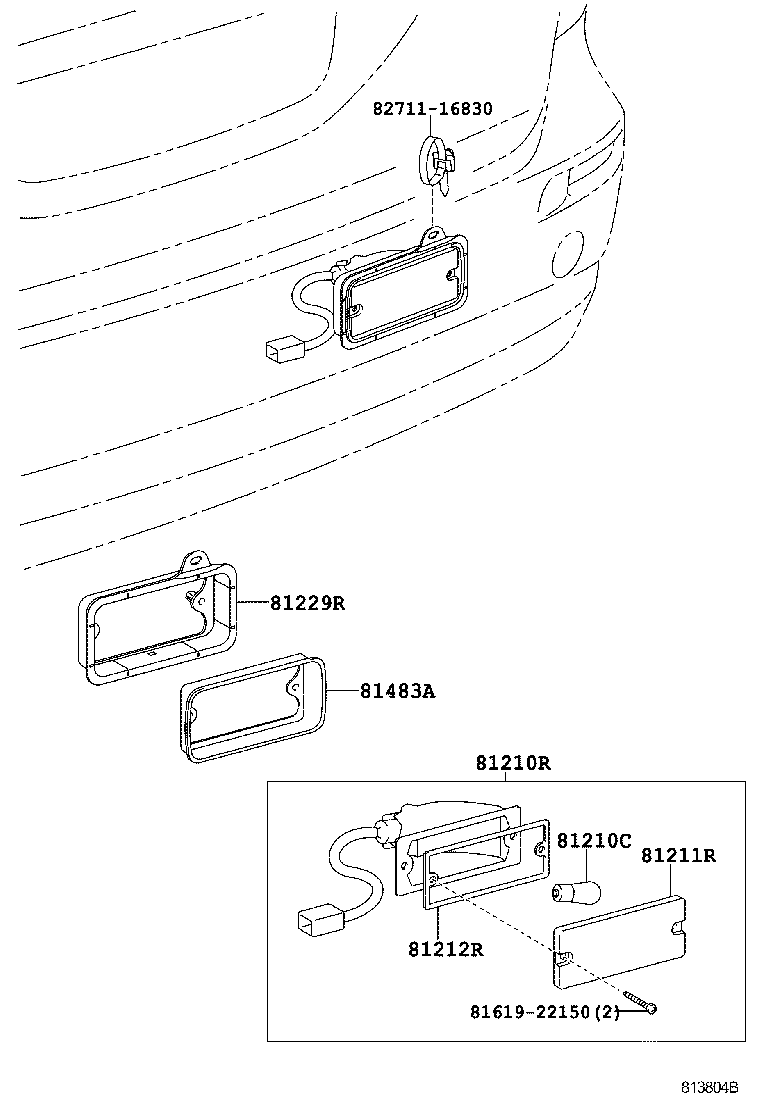 82711-16830

81229R

81483A

81210R

81210C

81211R

81212R

81619-22150(2)

813804B