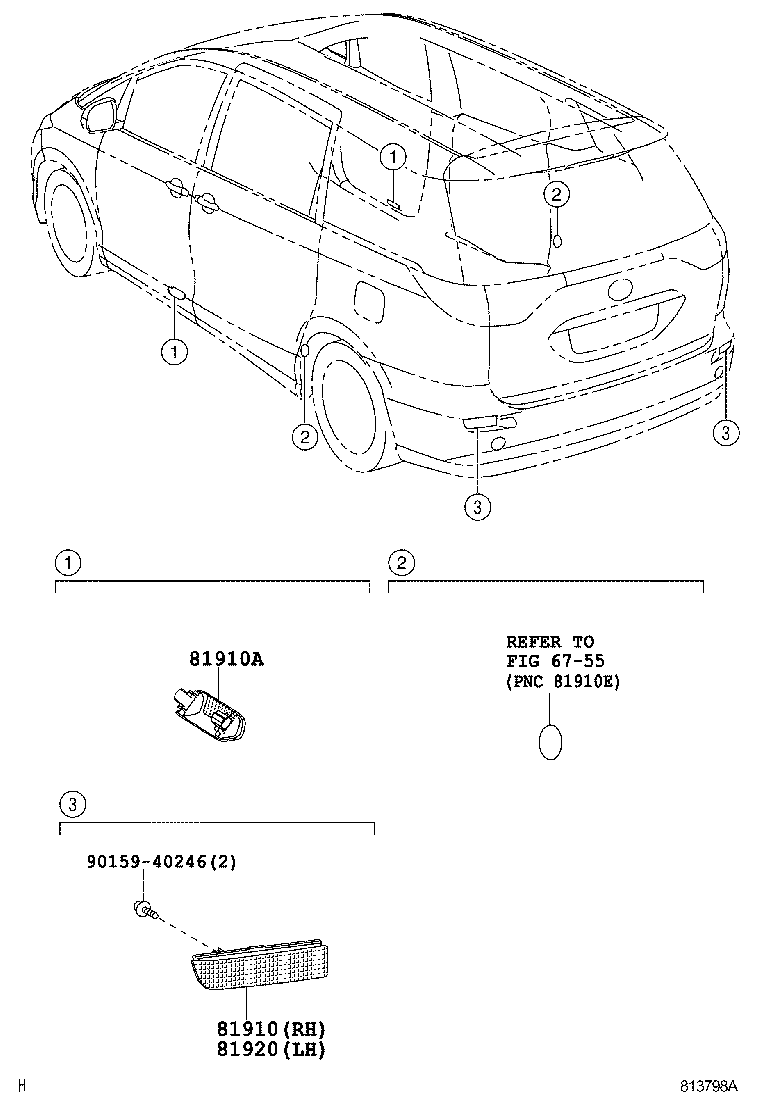 1
2
1
2
3
3

1

81910A

2

REFER TO
FIG 67-55
(PNC 81910E)

3

90159-40246(2)

81910(RH)
81920(LH)

H

813798A