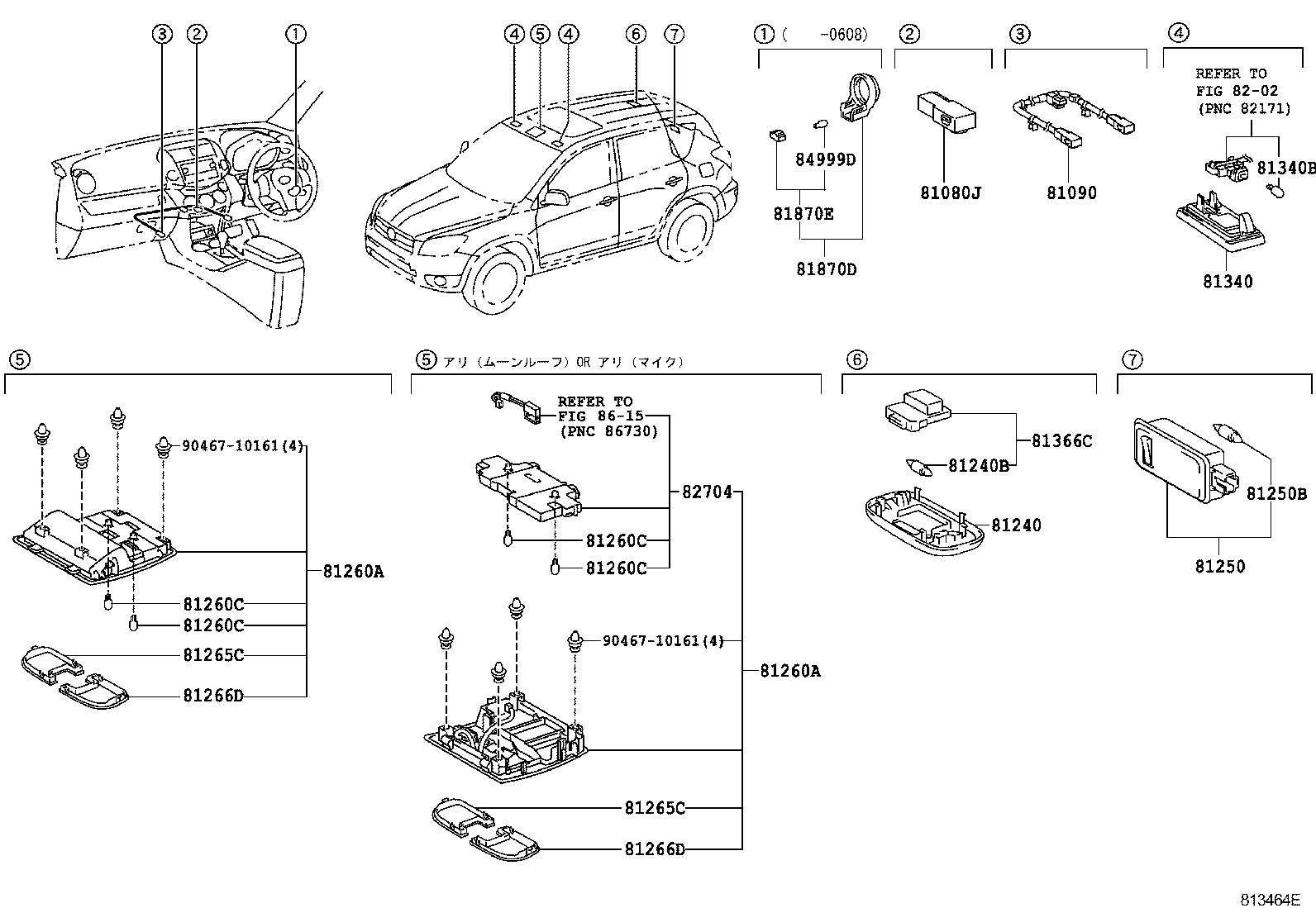 ③ ② ①

④ ⑤ ④ ⑥ ⑦

① ( -0608)

84999D

81870E

81870D

②

81080J

③

81090

④

REFER TO FIG 82-02 (PNC 82171)

81340B

81340

⑤

90467-10161(4)

81260A

81260C

81260C

81265C

81266D

⑤ アリ (ムーンルーフ) OR アリ (マイク)

REFER TO FIG 86-15 (PNC 86730)

82704

81260C

81260C

90467-10161(4)

81260A

81265C

81266D

⑥

81366C

81240B

81240

⑦

81250B

81250

813464E