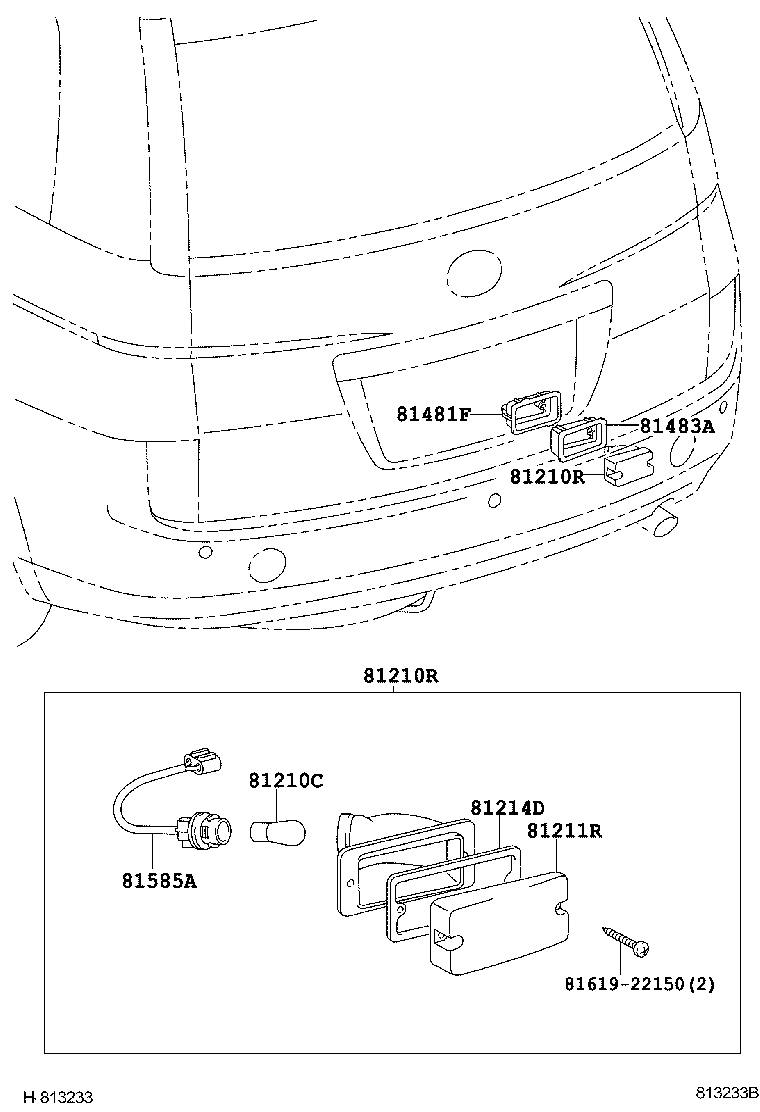 81481F
81483A
81210R
81210R
81210C
81214D
81211R
81585A
81619-22150(2)
H-813233
813233B