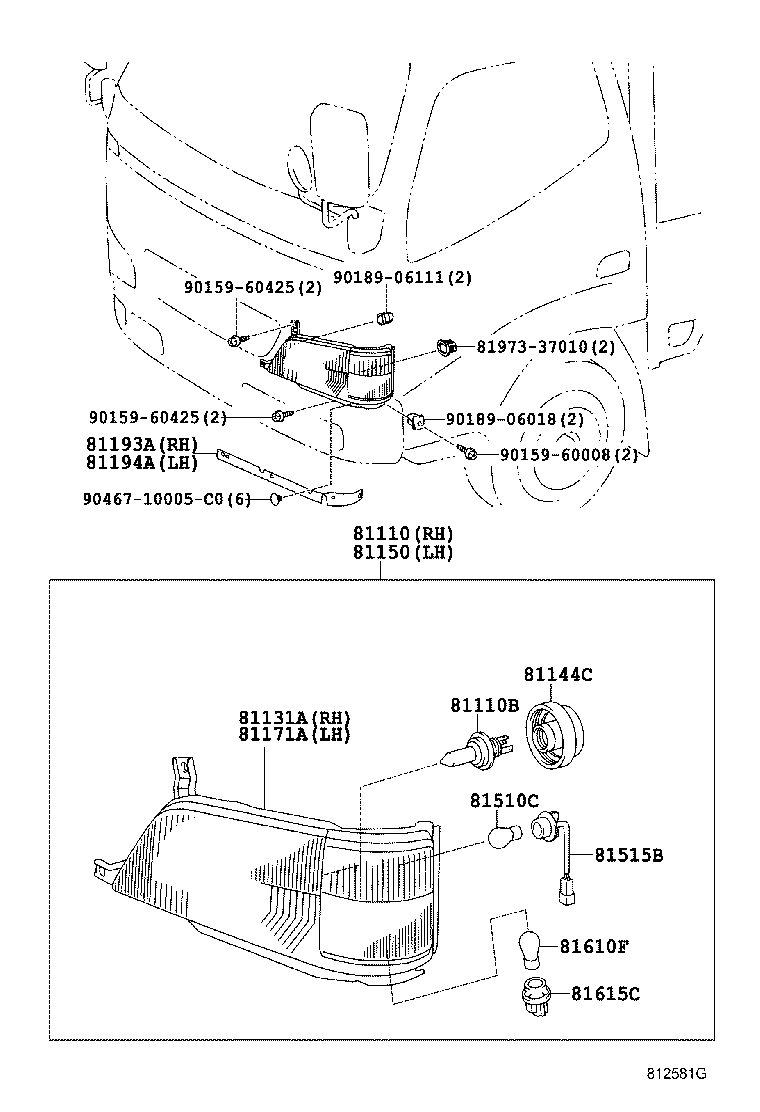 90159-60425(2)
90189-06111(2)
81973-37010(2)
90159-60425(2)
90189-06018(2)
81193A(RH)
81194A(LH)
90159-60008(2)
90467-10005-C0(6)

81110(RH)
81150(LH)

81144C
81131A(RH)
81171A(LH)
81110B
81510C
81515B
81610F
81615C

812581G