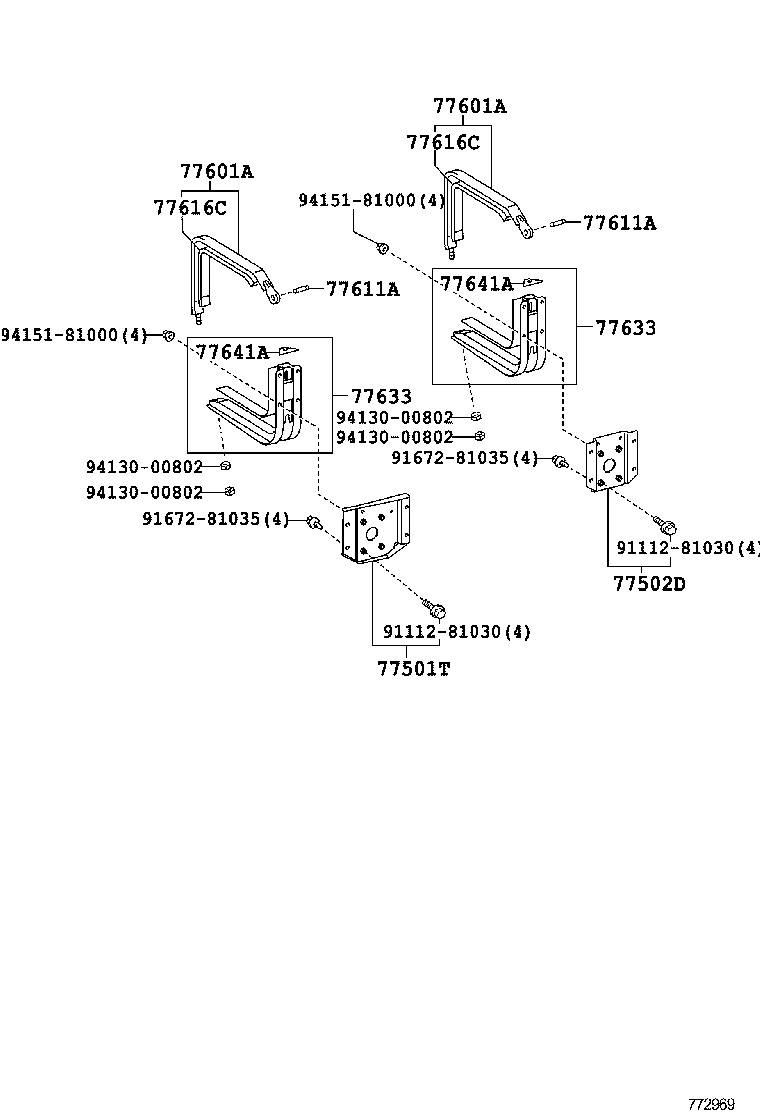 77601A
77616C
94151-81000(4)
77611A
77641A
77633
94130-00802
94130-00802
91672-81035(4)
91112-81030(4)
77502D

77601A
77616C
77611A
94151-81000(4)
77641A
77633
94130-00802
94130-00802
91672-81035(4)
91112-81030(4)
77501T

772969